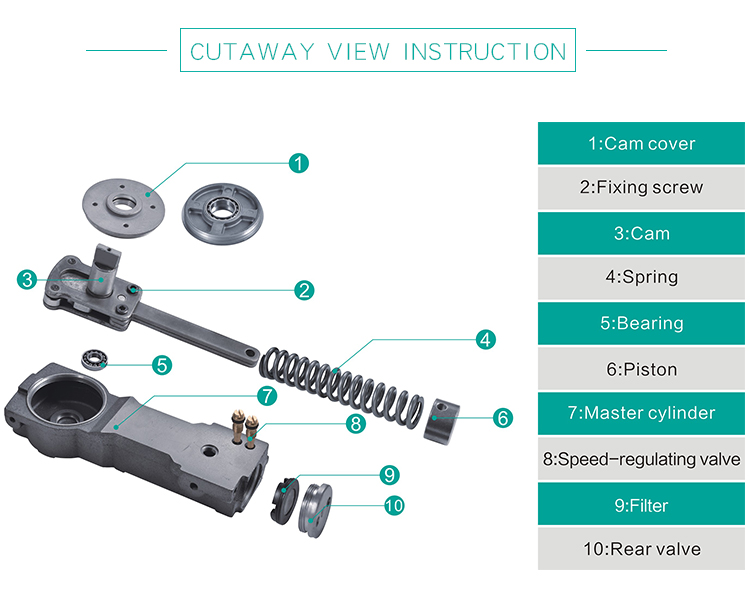 CUTAWAY VIEW INSTRUCTION

1
3
2
4
5
7
8
6
9
10

1:Cam cover

2:Fixing screw

3:Cam

4:Spring

5:Bearing

6:Piston

7:Master cylinder

8:Speed-regulating valve

9:Filter

10:Rear valve