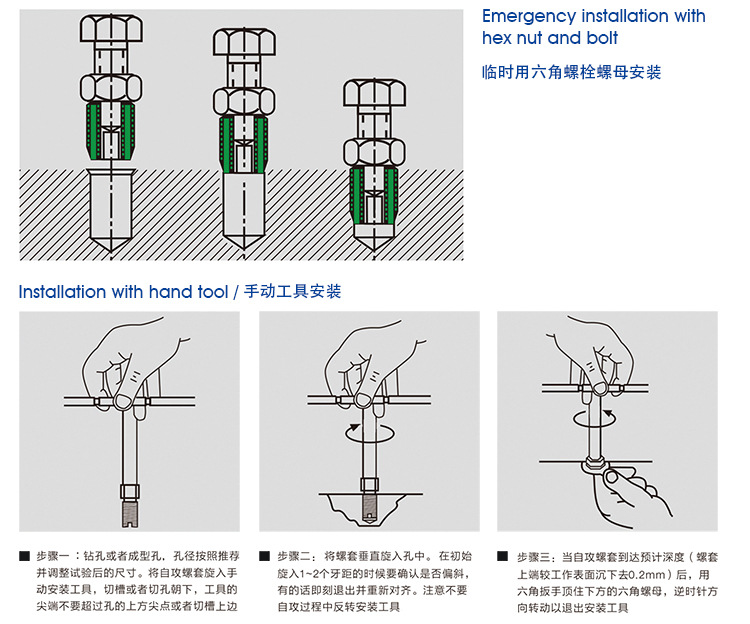 Emergency installation with hex nut and bolt

临时用六角螺栓螺母安装

Installation with hand tool / 手动工具安装

■ 步骤一：钻孔或者成型孔，孔径按照推荐并调整试验后的尺寸。将自攻螺套旋入手动安装工具，切槽或者切孔朝下，工具的尖端不要超过孔的上方尖点或者切槽上边

■ 步骤二：将螺套垂直旋入孔中。在初始旋入1~2个牙距的时候要确认是否偏斜，有的话即刻退出并重新对齐。注意不要自攻过程中反转安装工具

■ 步骤三：当自攻螺套到达预计深度（螺套上端较工作表面沉下去0.2mm）后，用六角扳手顶住下方的六角螺母，逆时针方向转动以退出安装工具