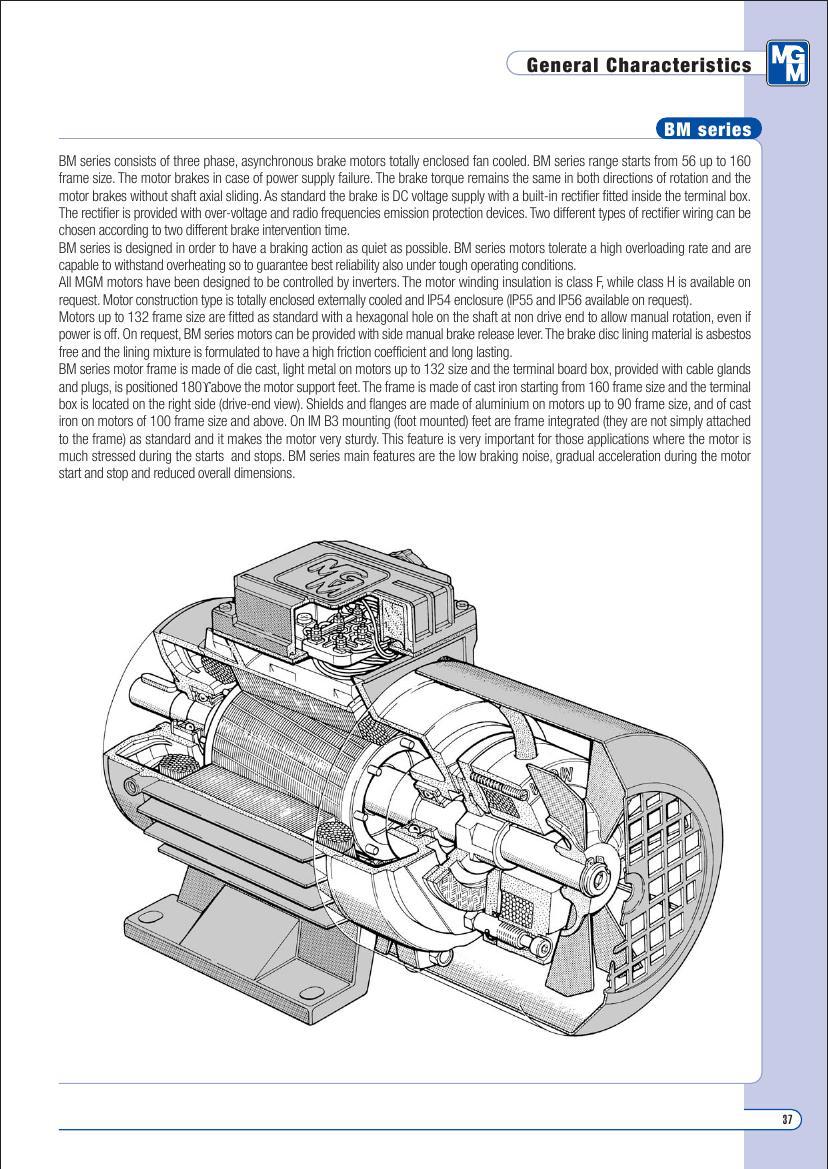 General Characteristics

MGM

BM series

BM series consists of three phase, asynchronous brake motors totally enclosed fan cooled. BM series range starts from 56 up to 160 frame size. The motor brakes in case of power supply failure. The brake torque remains the same in both directions of rotation and the motor brakes without shaft axial sliding. As standard the brake is DC voltage supply with a built-in rectifier fitted inside the terminal box. The rectifier is provided with over-voltage and radio frequencies emission protection devices. Two different types of rectifier wiring can be chosen according to two different brake intervention time.
BM series is designed in order to have a braking action as quiet as possible. BM series motors tolerate a high overloading rate and are capable to withstand overheating so to guarantee best reliability also under tough operating conditions.
All MGM motors have been designed to be controlled by inverters. The motor winding insulation is class F, while class H is available on request. Motor construction type is totally enclosed externally cooled and IP54 enclosure (IP55 and IP56 available on request).
Motors up to 132 frame size are fitted as standard with a hexagonal hole on the shaft at non drive end to allow manual rotation, even if power is off. On request, BM series motors can be provided with side manual brake release lever. The brake disc lining material is asbestos free and the lining mixture is formulated to have a high friction coefficient and long lasting.
BM series motor frame is made of die cast, light metal on motors up to 132 size and the terminal board box, provided with cable glands and plugs, is positioned 180Υabove the motor support feet. The frame is made of cast iron starting from 160 frame size and the terminal box is located on the right side (drive-end view). Shields and flanges are made of aluminium on motors up to 90 frame size, and of cast iron on motors of 100 frame size and above. On IM B3 mounting (foot mounted) feet are frame integrated (they are not simply attached to the frame) as standard and it makes the motor very sturdy. This feature is very important for those applications where the motor is much stressed during the starts and stops. BM series main features are the low braking noise, gradual acceleration during the motor start and stop and reduced overall dimensions.

MGM

37