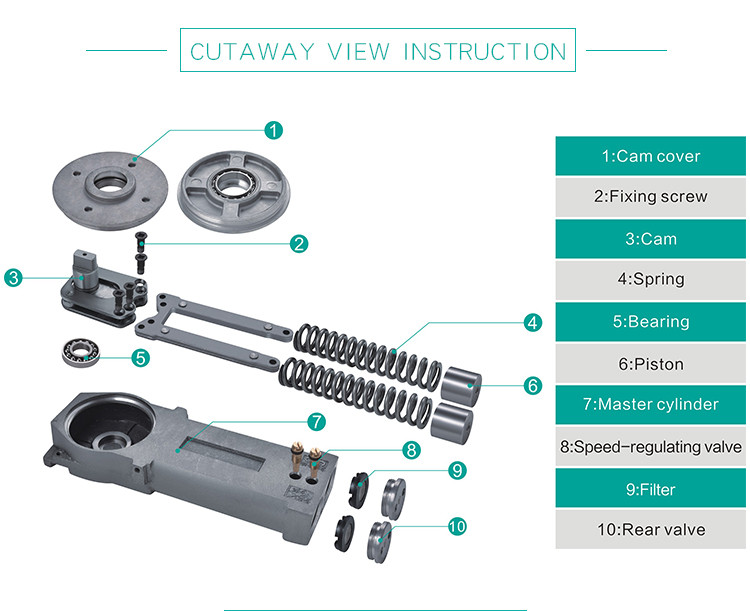 CUTAWAY VIEW INSTRUCTION

1

2

3

4

5

6

7

8

9

10

1:Cam cover

2:Fixing screw

3:Cam

4:Spring

5:Bearing

6:Piston

7:Master cylinder

8:Speed-regulating valve

9:Filter

10:Rear valve