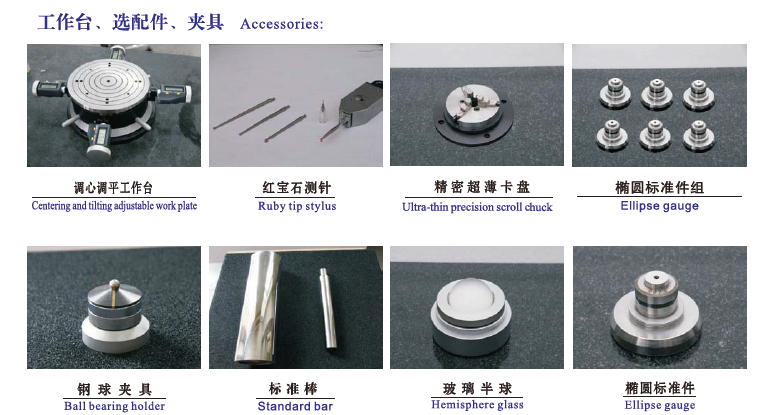 工作台、选配件、夹具 Accessories:

调心调平工作台
Centering and tilting adjustable work plate

红宝石测针
Ruby tip stylus

精密超薄卡盘
Ultra-thin precision scroll chuck

椭圆标准件组
Ellipse gauge

钢球夹具
Ball bearing holder

标准棒
Standard bar

玻璃半球
Hemisphere glass

椭圆标准件
Ellipse gauge