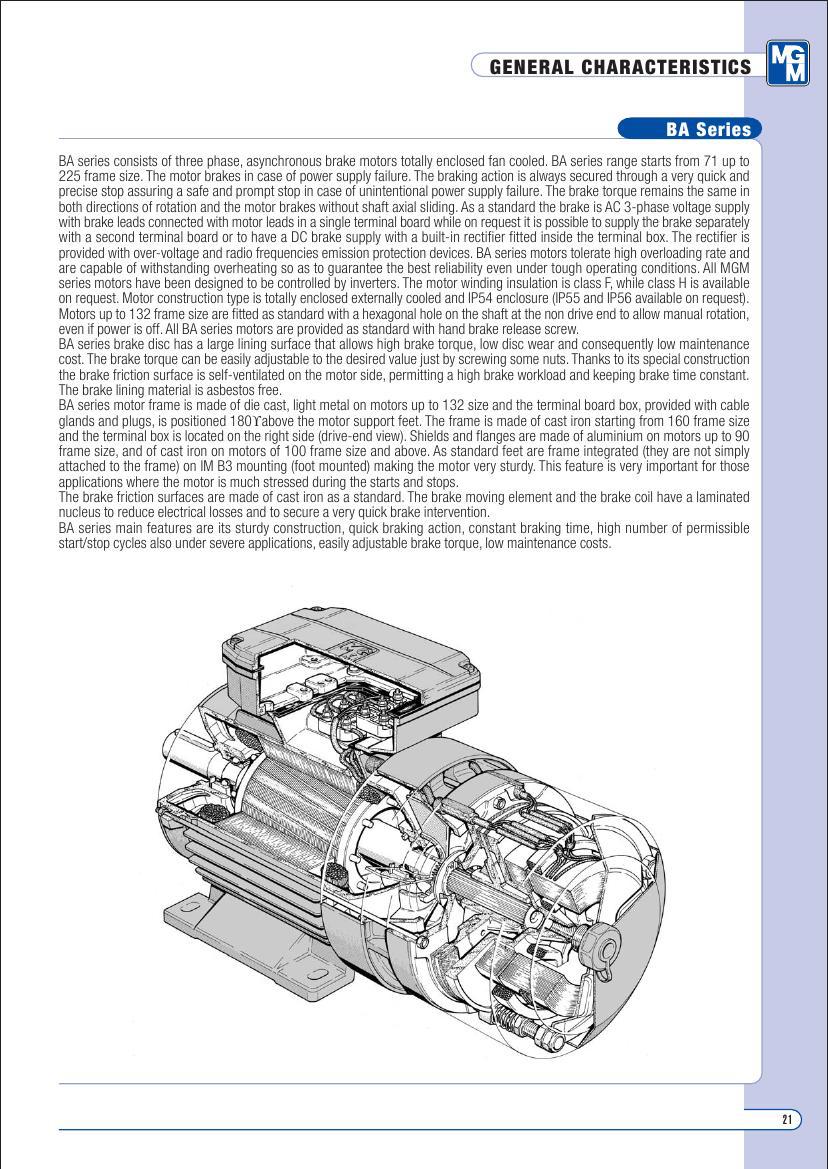 GENERAL CHARACTERISTICS

MGM

BA Series

BA series consists of three phase, asynchronous brake motors totally enclosed fan cooled. BA series range starts from 71 up to 225 frame size. The motor brakes in case of power supply failure. The braking action is always secured through a very quick and precise stop assuring a safe and prompt stop in case of unintentional power supply failure. The brake torque remains the same in both directions of rotation and the motor brakes without shaft axial sliding. As a standard the brake is AC 3-phase voltage supply with brake leads connected with motor leads in a single terminal board while on request it is possible to supply the brake separately with a second terminal board or to have a DC brake supply with a built-in rectifier fitted inside the terminal box. The rectifier is provided with over-voltage and radio frequencies emission protection devices. BA series motors tolerate high overloading rate and are capable of withstanding overheating so as to guarantee the best reliability even under tough operating conditions. All MGM series motors have been designed to be controlled by inverters. The motor winding insulation is class F, while class H is available on request. Motor construction type is totally enclosed externally cooled and IP54 enclosure (IP55 and IP56 available on request). Motors up to 132 frame size are fitted as standard with a hexagonal hole on the shaft at the non drive end to allow manual rotation, even if power is off. All BA series motors are provided as standard with hand brake release screw.
BA series brake disc has a large lining surface that allows high brake torque, low disc wear and consequently low maintenance cost. The brake torque can be easily adjustable to the desired value just by screwing some nuts. Thanks to its special construction the brake friction surface is self-ventilated on the motor side, permitting a high brake workload and keeping brake time constant. The brake lining material is asbestos free.
BA series motor frame is made of die cast, light metal on motors up to 132 size and the terminal board box, provided with cable glands and plugs, is positioned 180ϒabove the motor support feet. The frame is made of cast iron starting from 160 frame size and the terminal box is located on the right side (drive-end view). Shields and flanges are made of aluminium on motors up to 90 frame size, and of cast iron on motors of 100 frame size and above. As standard feet are frame integrated (they are not simply attached to the frame) on IM B3 mounting (foot mounted) making the motor very sturdy. This feature is very important for those applications where the motor is much stressed during the starts and stops.
The brake friction surfaces are made of cast iron as a standard. The brake moving element and the brake coil have a laminated nucleus to reduce electrical losses and to secure a very quick brake intervention.
BA series main features are its sturdy construction, quick braking action, constant braking time, high number of permissible start/stop cycles also under severe applications, easily adjustable brake torque, low maintenance costs.

21