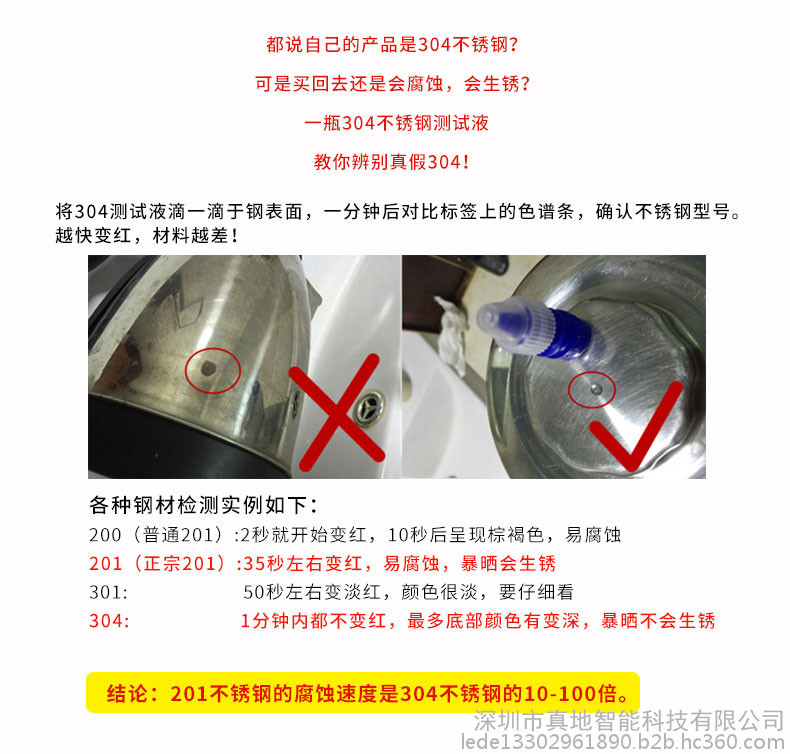 都说自己的产品是304不锈钢?

可是买回去还是会腐蚀，会生锈?

一瓶304不锈钢测试液

教你辨别真假304!

将304测试液滴一滴于钢表面，一分钟后对比标签上的色谱条，确认不锈钢型号。越快变红，材料越差!

各种钢材检测实例如下:

200（普通201）:2秒就开始变红，10秒后呈现棕褐色，易腐蚀

201（正宗201）:35秒左右变红，易腐蚀，暴晒会生锈

301: 50秒左右变淡红，颜色很淡，要仔细看

304: 1分钟内都不变红，最多底部颜色有变深，暴晒不会生锈

结论：201不锈钢的腐蚀速度是304不锈钢的10-100倍。

深圳市真地智能科技有限公司
lede13302961890.b2b.hc360.com