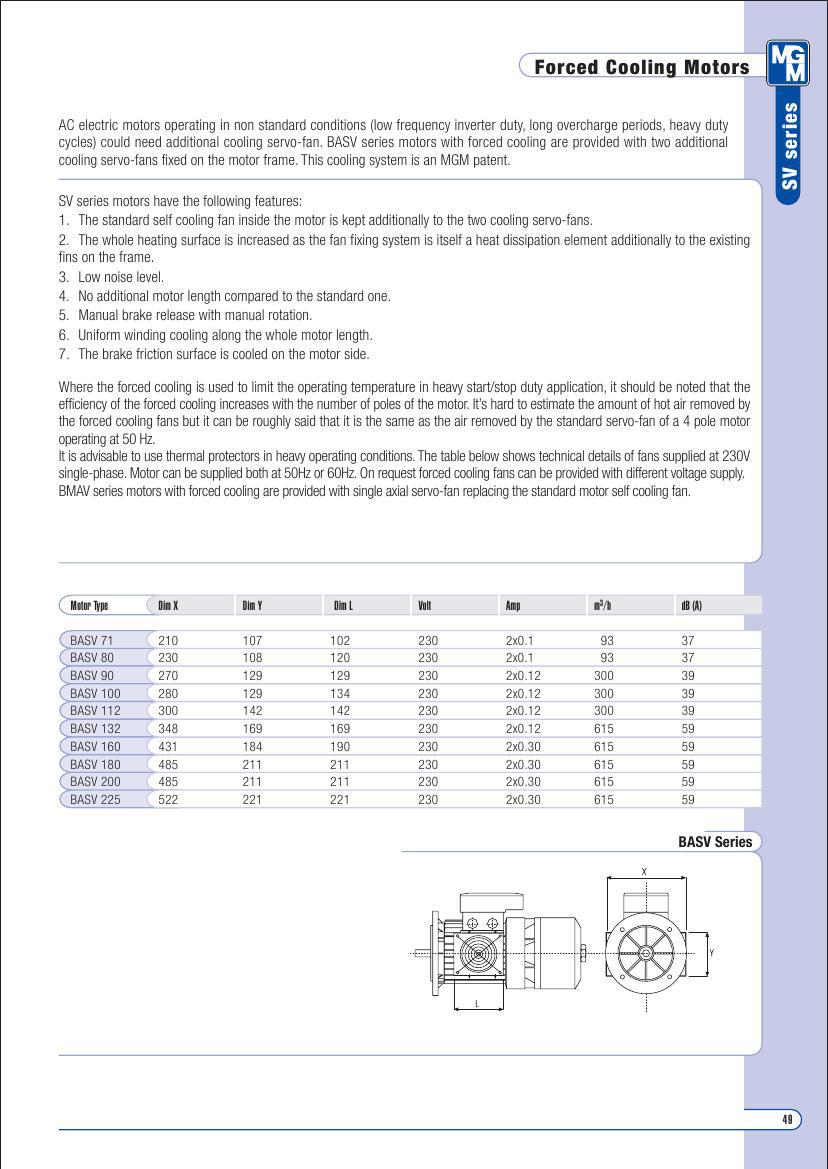 Forced Cooling Motors

MGM

SV series

AC electric motors operating in non standard conditions (low frequency inverter duty, long overcharge periods, heavy duty cycles) could need additional cooling servo-fan. BASV series motors with forced cooling are provided with two additional cooling servo-fans fixed on the motor frame. This cooling system is an MGM patent.

SV series motors have the following features:
1. The standard self cooling fan inside the motor is kept additionally to the two cooling servo-fans.
2. The whole heating surface is increased as the fan fixing system is itself a heat dissipation element additionally to the existing fins on the frame.
3. Low noise level.
4. No additional motor length compared to the standard one.
5. Manual brake release with manual rotation.
6. Uniform winding cooling along the whole motor length.
7. The brake friction surface is cooled on the motor side.

Where the forced cooling is used to limit the operating temperature in heavy start/stop duty application, it should be noted that the efficiency of the forced cooling increases with the number of poles of the motor. It's hard to estimate the amount of hot air removed by the forced cooling fans but it can be roughly said that it is the same as the air removed by the standard servo-fan of a 4 pole motor operating at 50 Hz.
It is advisable to use thermal protectors in heavy operating conditions. The table below shows technical details of fans supplied at 230V single-phase. Motor can be supplied both at 50Hz or 60Hz. On request forced cooling fans can be provided with different voltage supply. BMAV series motors with forced cooling are provided with single axial servo-fan replacing the standard motor self cooling fan.

| Motor Type | Dim X | Dim Y | Dim L | Volt | Amp | $m^3/h$ | dB (A) |
|---|---|---|---|---|---|---|---|
| BASV 71 | 210 | 107 | 102 | 230 | 2x0.1 | 93 | 37 |
| BASV 80 | 230 | 108 | 120 | 230 | 2x0.1 | 93 | 37 |
| BASV 90 | 270 | 129 | 129 | 230 | 2x0.12 | 300 | 39 |
| BASV 100 | 280 | 129 | 134 | 230 | 2x0.12 | 300 | 39 |
| BASV 112 | 300 | 142 | 142 | 230 | 2x0.12 | 300 | 39 |
| BASV 132 | 348 | 169 | 169 | 230 | 2x0.12 | 615 | 59 |
| BASV 160 | 431 | 184 | 190 | 230 | 2x0.30 | 615 | 59 |
| BASV 180 | 485 | 211 | 211 | 230 | 2x0.30 | 615 | 59 |
| BASV 200 | 485 | 211 | 211 | 230 | 2x0.30 | 615 | 59 |
| BASV 225 | 522 | 221 | 221 | 230 | 2x0.30 | 615 | 59 |

BASV Series

X
Y
L

49