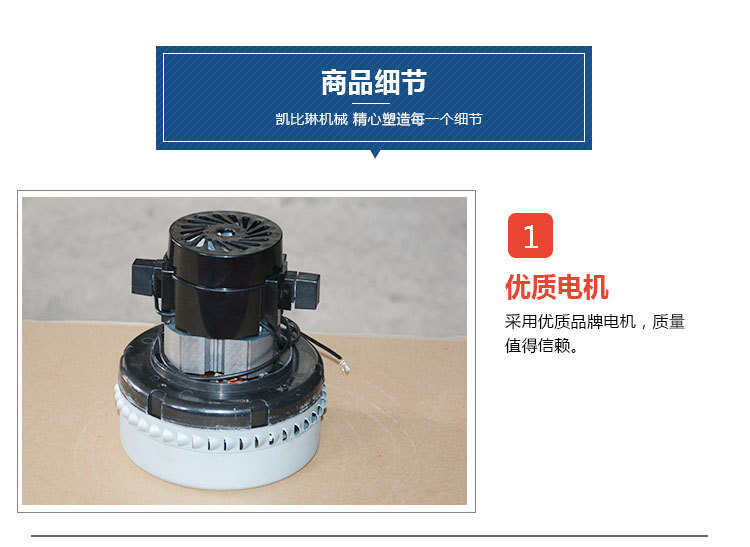 商品细节

凯比琳机械 精心塑造每一个细节

1

优质电机

采用优质品牌电机，质量值得信赖。