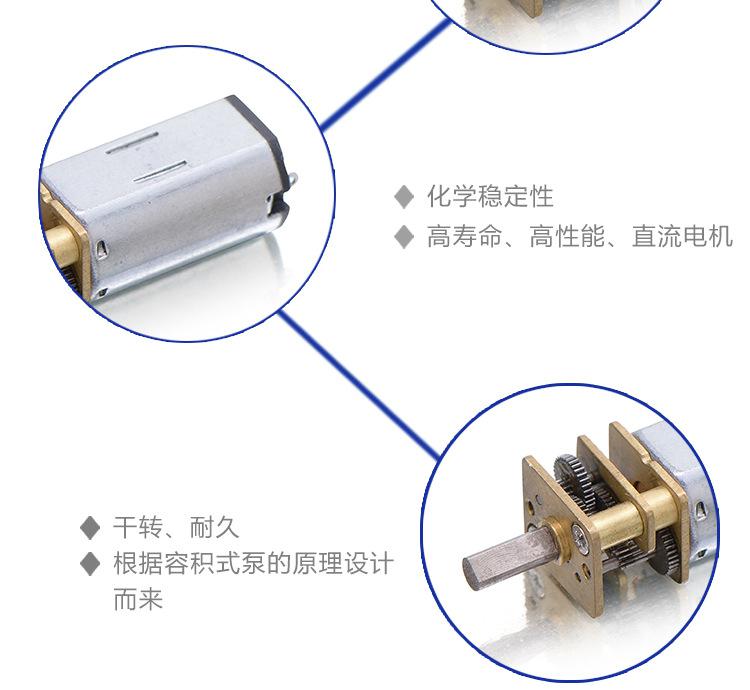 ◆ 化学稳定性
◆ 高寿命、高性能、直流电机

◆ 干转、耐久
◆ 根据容积式泵的原理设计而来