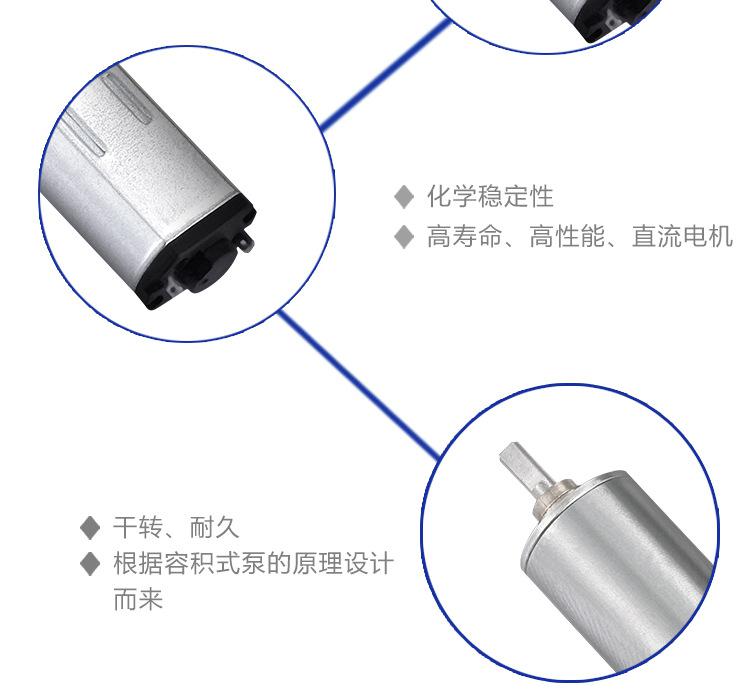 ◆ 化学稳定性
◆ 高寿命、高性能、直流电机

◆ 干转、耐久
◆ 根据容积式泵的原理设计而来