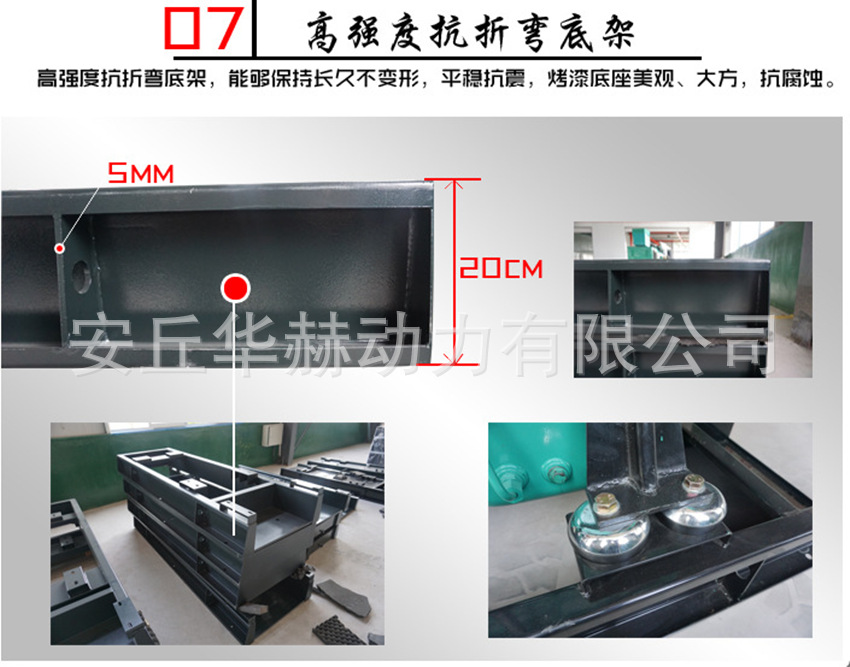 07 高强度抗折弯底架

高强度抗折弯底架，能够保持长久不变形，平稳抗震，烤漆底座美观、大方，抗腐蚀。

5MM

20CM

安丘华赫动力有限公司