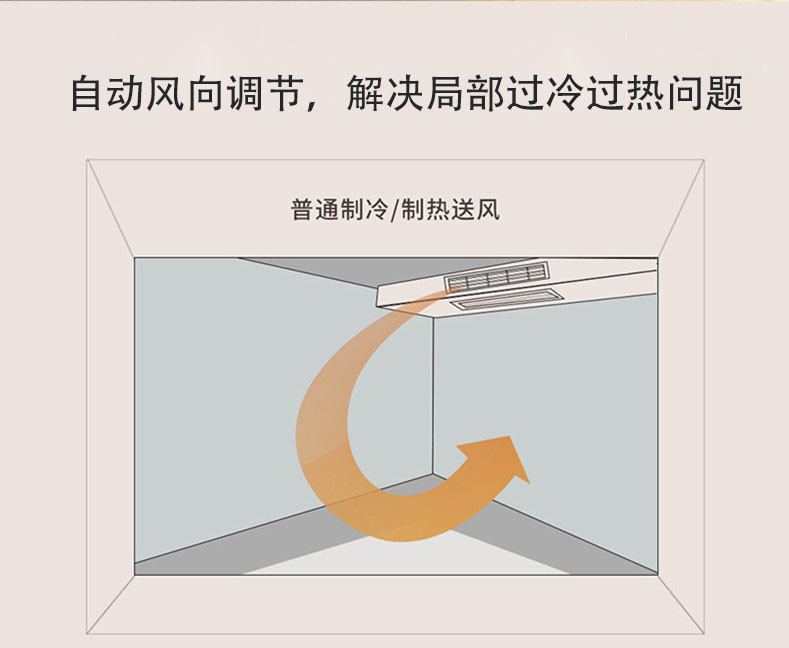 自动风向调节，解决局部过冷过热问题

普通制冷/制热送风