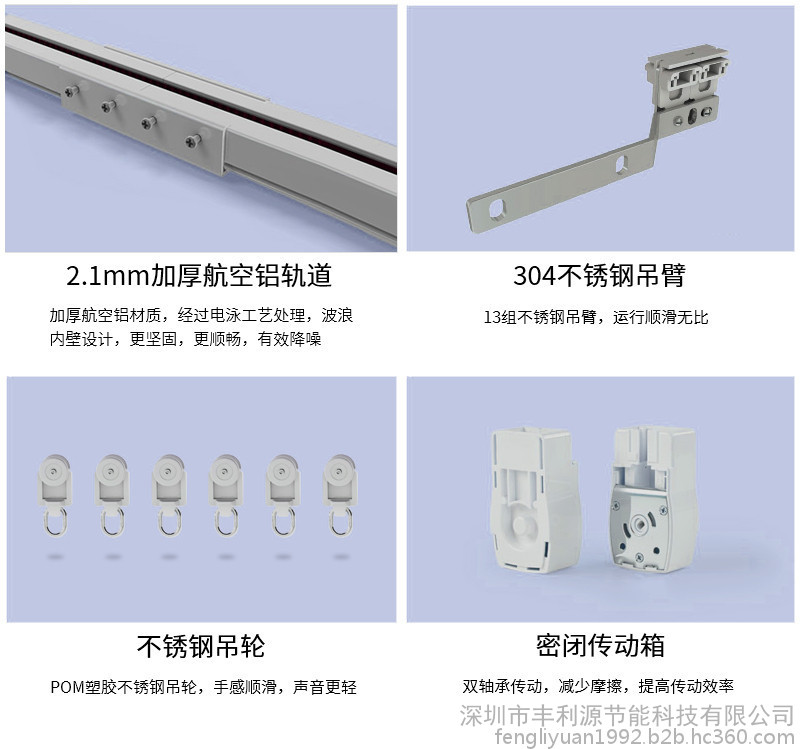 2.1mm加厚航空铝轨道

加厚航空铝材质，经过电泳工艺处理，波浪内壁设计，更坚固，更顺畅，有效降噪

304不锈钢吊臂

13组不锈钢吊臂，运行顺滑无比

不锈钢吊轮

POM塑胶不锈钢吊轮，手感顺滑，声音更轻

密闭传动箱

双轴承传动，减少摩擦，提高传动效率

深圳市丰利源节能科技有限公司
fengliyuan1992.b2b.hc360.com