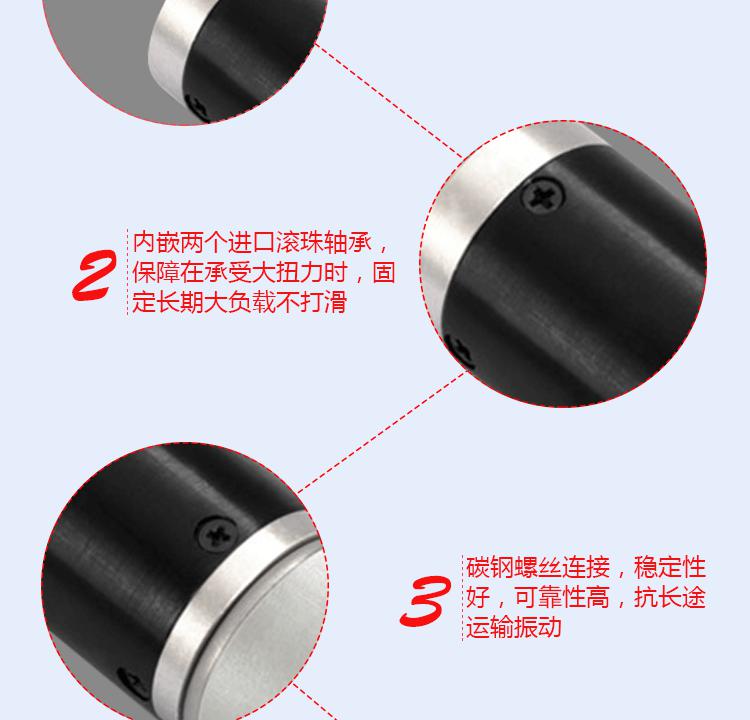 2

内嵌两个进口滚珠轴承，保障在承受大扭力时，固定长期大负载不打滑

3

碳钢螺丝连接，稳定性好，可靠性高，抗长途运输振动