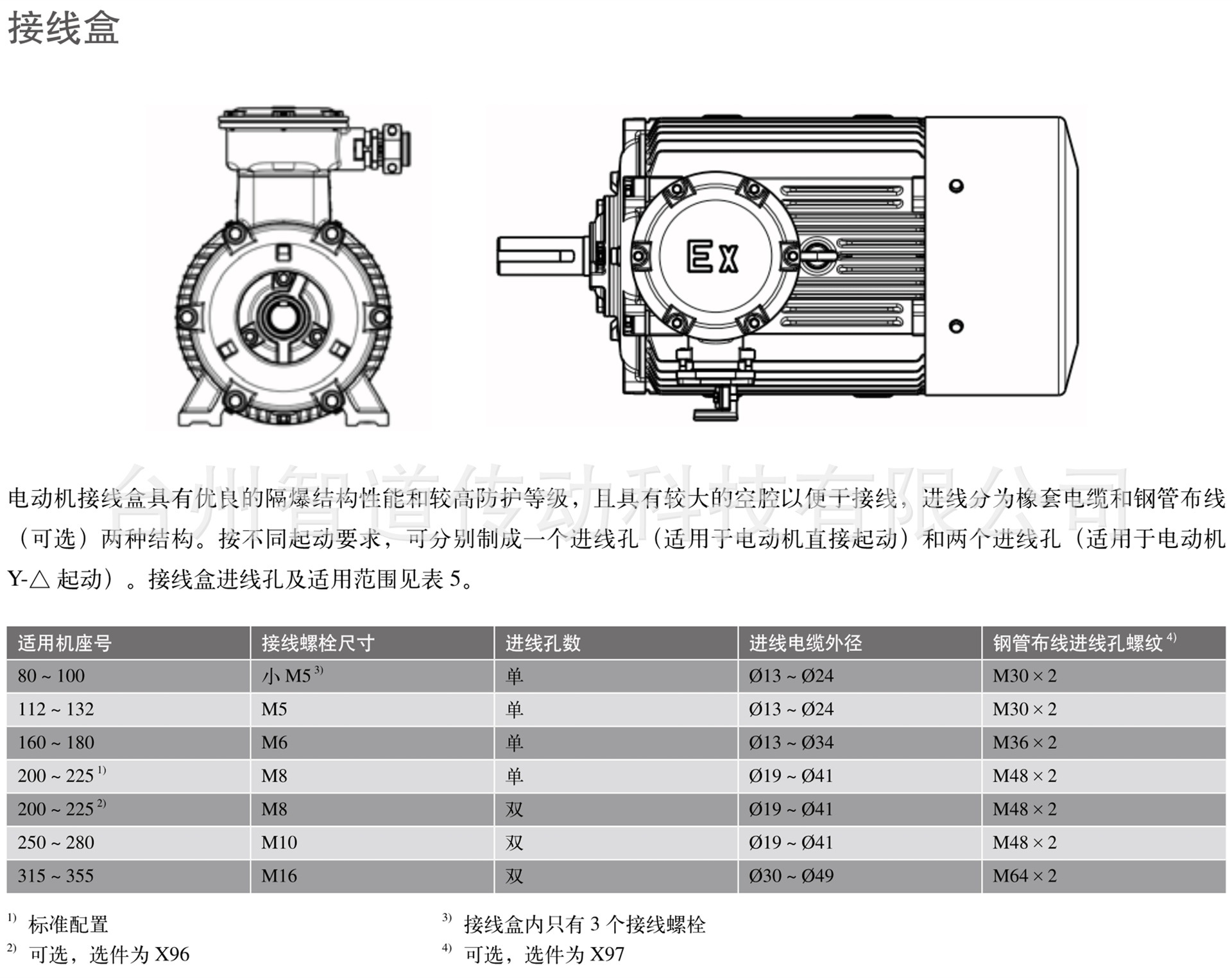 接线盒

Ex

台州智道传动科技有限公司

电动机接线盒具有优良的隔爆结构性能和较高防护等级，且具有较大的空腔以便于接线，进线分为橡套电缆和钢管布线（可选）两种结构。按不同起动要求，可分别制成一个进线孔（适用于电动机直接起动）和两个进线孔（适用于电动机 Y-△ 起动）。接线盒进线孔及适用范围见表 5。

| 适用机座号 | 接线螺栓尺寸 | 进线孔数 | 进线电缆外径 | 钢管布线进线孔螺纹 $^{4)}$ |
|---|---|---|---|---|
| 80 ~ 100 | 小 M5 $^{3)}$ | 单 | Ø13 ~ Ø24 | M30 × 2 |
| 112 ~ 132 | M5 | 单 | Ø13 ~ Ø24 | M30 × 2 |
| 160 ~ 180 | M6 | 单 | Ø13 ~ Ø34 | M36 × 2 |
| 200 ~ 225 $^{1)}$ | M8 | 单 | Ø19 ~ Ø41 | M48 × 2 |
| 200 ~ 225 $^{2)}$ | M8 | 双 | Ø19 ~ Ø41 | M48 × 2 |
| 250 ~ 280 | M10 | 双 | Ø19 ~ Ø41 | M48 × 2 |
| 315 ~ 355 | M16 | 双 | Ø30 ~ Ø49 | M64 × 2 |

$^{1)}$ 标准配置
$^{2)}$ 可选，选件为 X96

$^{3)}$ 接线盒内只有 3 个接线螺栓
$^{4)}$ 可选，选件为 X97