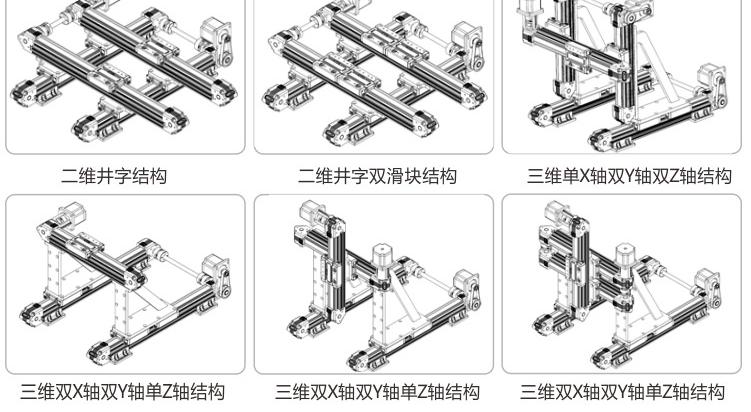 二维井字结构

二维井字双滑块结构

三维单X轴双Y轴双Z轴结构

三维双X轴双Y轴单Z轴结构

三维双X轴双Y轴单Z轴结构

三维双X轴双Y轴单Z轴结构