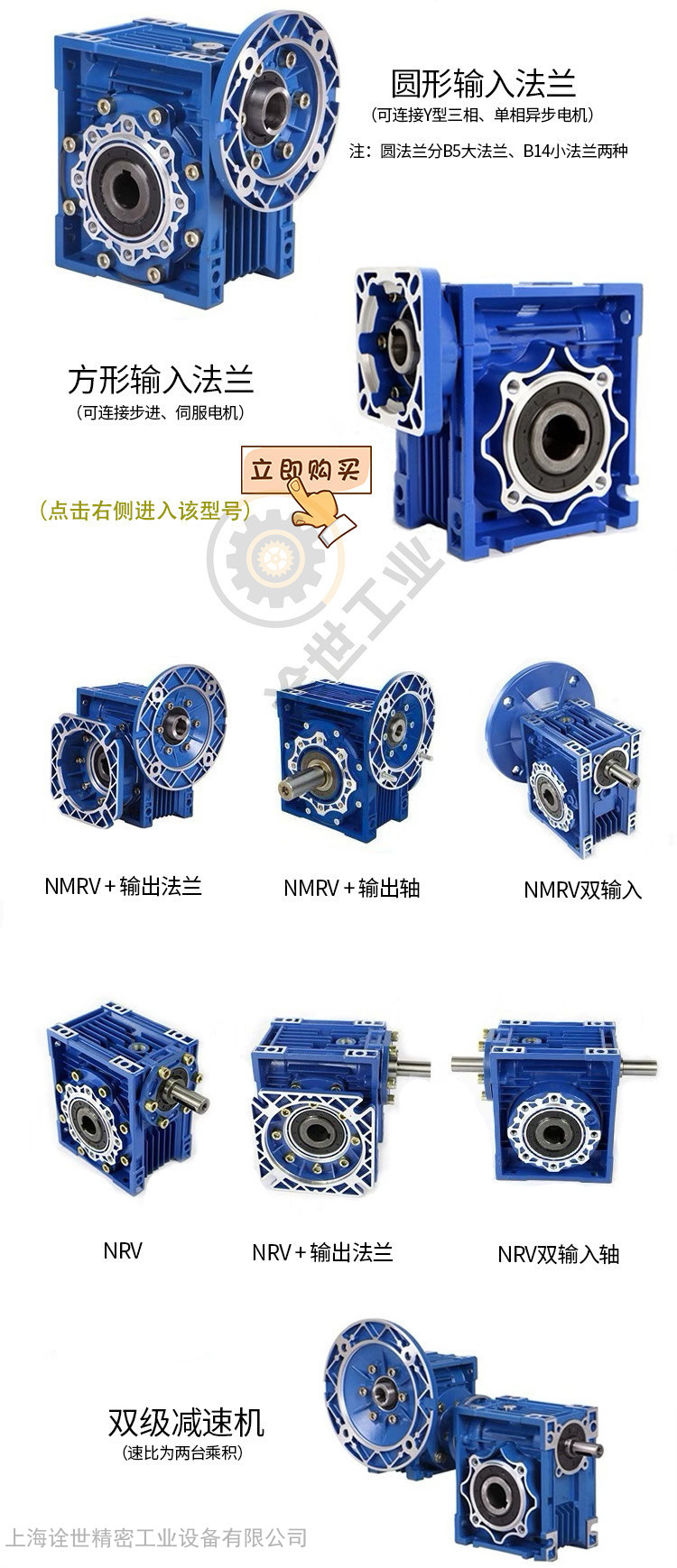 圆形输入法兰
（可连接Y型三相、单相异步电机）
注：圆法兰分B5大法兰、B14小法兰两种

方形输入法兰
（可连接步进、伺服电机）

立即购买

（点击右侧进入该型号）

诠世工业

NMRV＋输出法兰

NMRV＋输出轴

NMRV双输入

NRV

NRV＋输出法兰

NRV双输入轴

双级减速机
（速比为两台乘积）

上海诠世精密工业设备有限公司