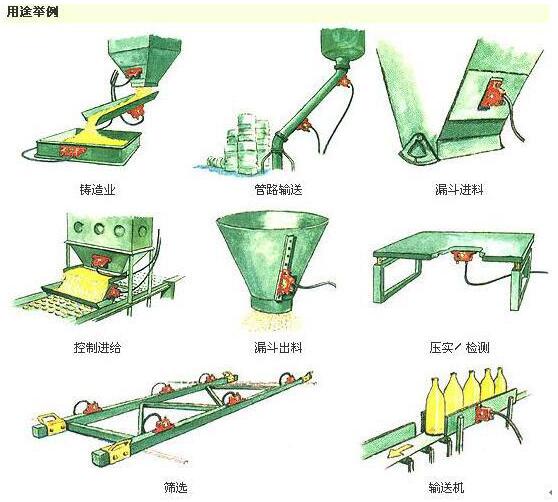 用途举例

铸造业

管路输送

漏斗进料

控制进给

漏斗出料

压实／检测

筛选

输送机