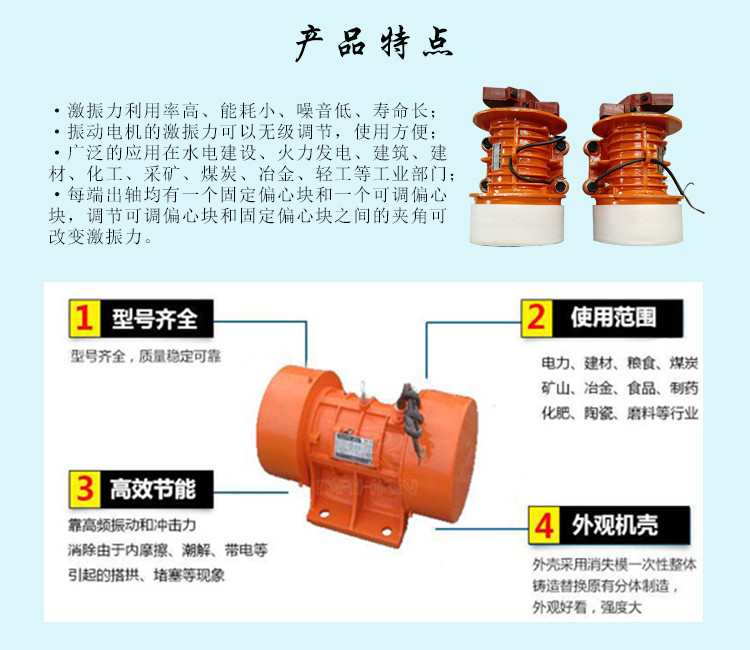 产品特点

·激振力利用率高、能耗小、噪音低、寿命长；
·振动电机的激振力可以无级调节，使用方便；
·广泛的应用在水电建设、火力发电、建筑、建材、化工、采矿、煤炭、冶金、轻工等工业部门；
·每端出轴均有一个固定偏心块和一个可调偏心块，调节可调偏心块和固定偏心块之间的夹角可改变激振力。

1 型号齐全
型号齐全，质量稳定可靠

2 使用范围
电力、建材、粮食、煤炭
矿山、冶金、食品、制药
化肥、陶瓷、磨料等行业

3 高效节能
靠高频振动和冲击力
消除由于内摩擦、潮解、带电等
引起的搭拱、堵塞等现象

4 外观机壳
外壳采用消失模一次性整体
铸造替换原有分体制造，
外观好看，强度大