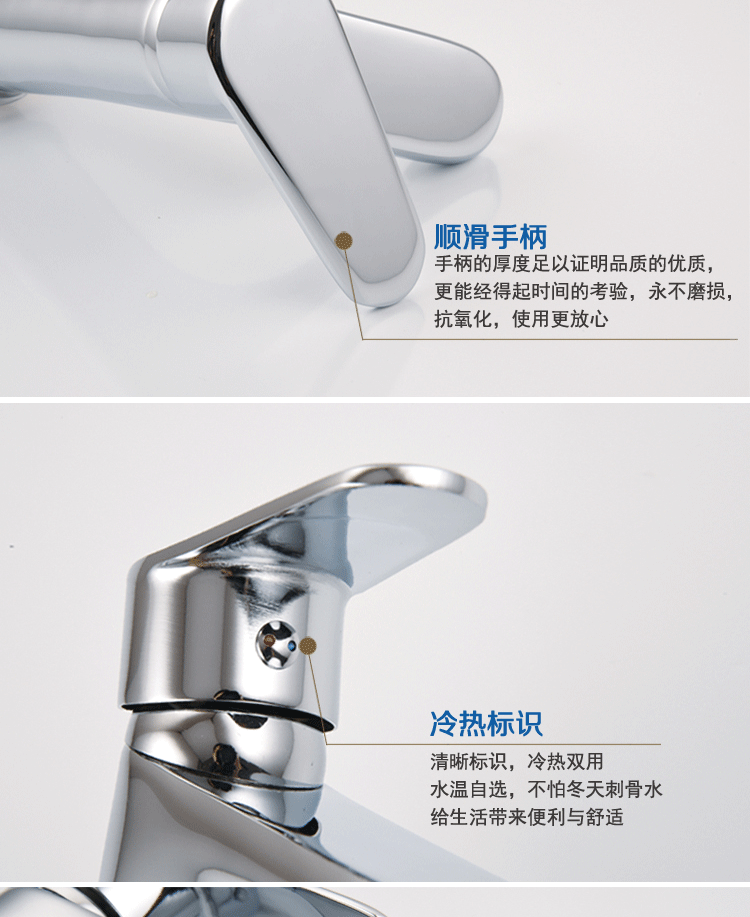 顺滑手柄

手柄的厚度足以证明品质的优质，更能经得起时间的考验，永不磨损，抗氧化，使用更放心

冷热标识

清晰标识，冷热双用
水温自选，不怕冬天刺骨水
给生活带来便利与舒适