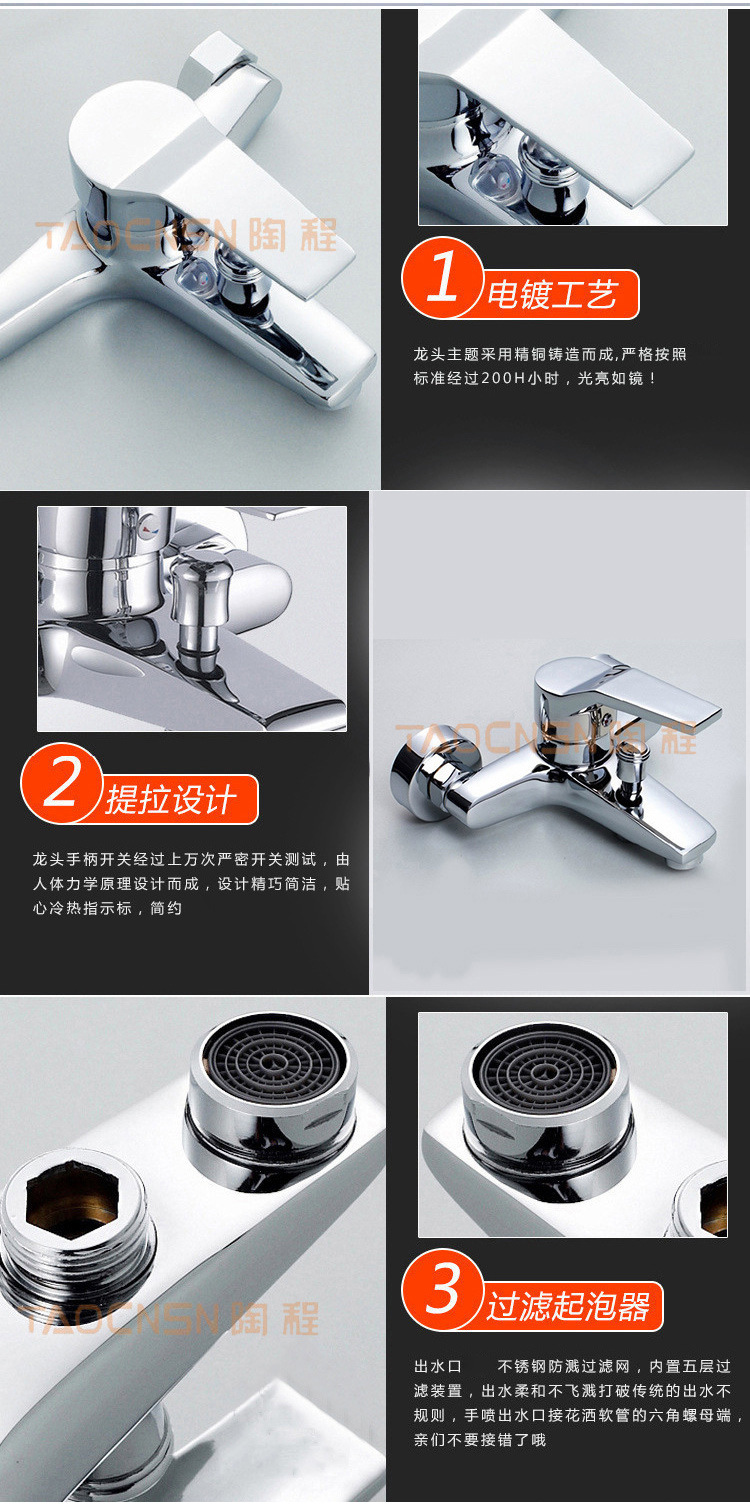 TAOCNSN 陶程

1 电镀工艺

龙头主题采用精铜铸造而成,严格按照标准经过200H小时，光亮如镜！

2 提拉设计

龙头手柄开关经过上万次严密开关测试，由人体力学原理设计而成，设计精巧简洁，贴心冷热指示标，简约

TAOCNSN 陶程

TAOCNSN 陶程

3 过滤起泡器

出水口　　不锈钢防溅过滤网，内置五层过滤装置，出水柔和不飞溅打破传统的出水不规则，手喷出水口接花洒软管的六角螺母端，亲们不要接错了哦