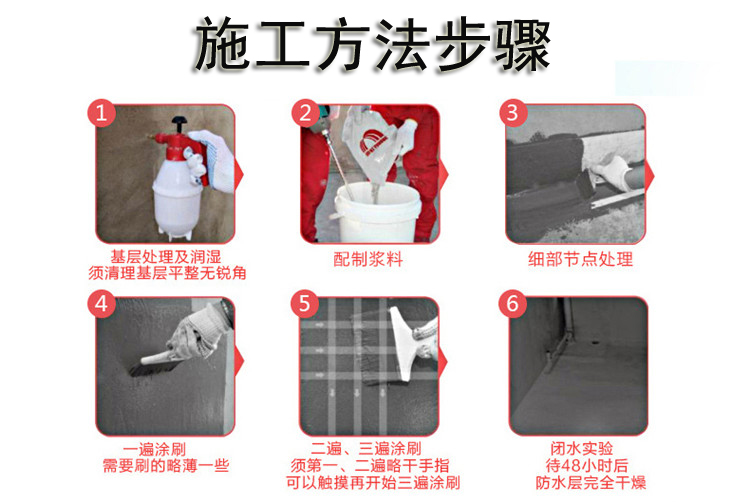 施工方法步骤

1
基层处理及润湿
须清理基层平整无锐角

2
配制浆料

3
细部节点处理

4
一遍涂刷
需要刷的略薄一些

5
二遍、三遍涂刷
须第一、二遍略干手指
可以触摸再开始三遍涂刷

6
闭水实验
待48小时后
防水层完全干燥