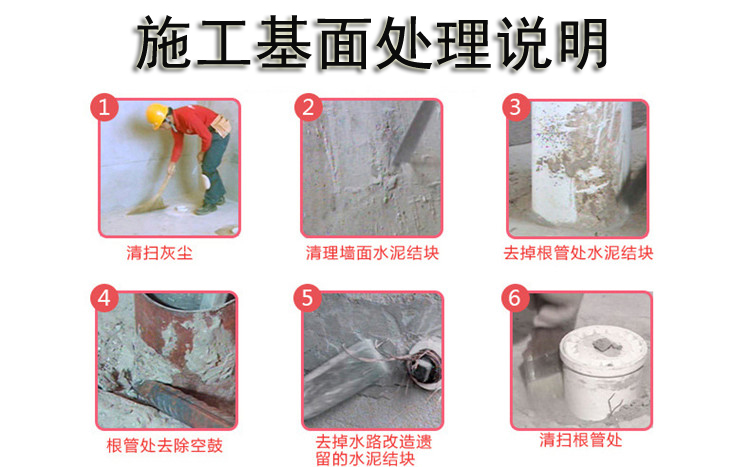 施工基面处理说明

1
清扫灰尘

2
清理墙面水泥结块

3
去掉根管处水泥结块

4
根管处去除空鼓

5
去掉水路改造遗留的水泥结块

6
清扫根管处