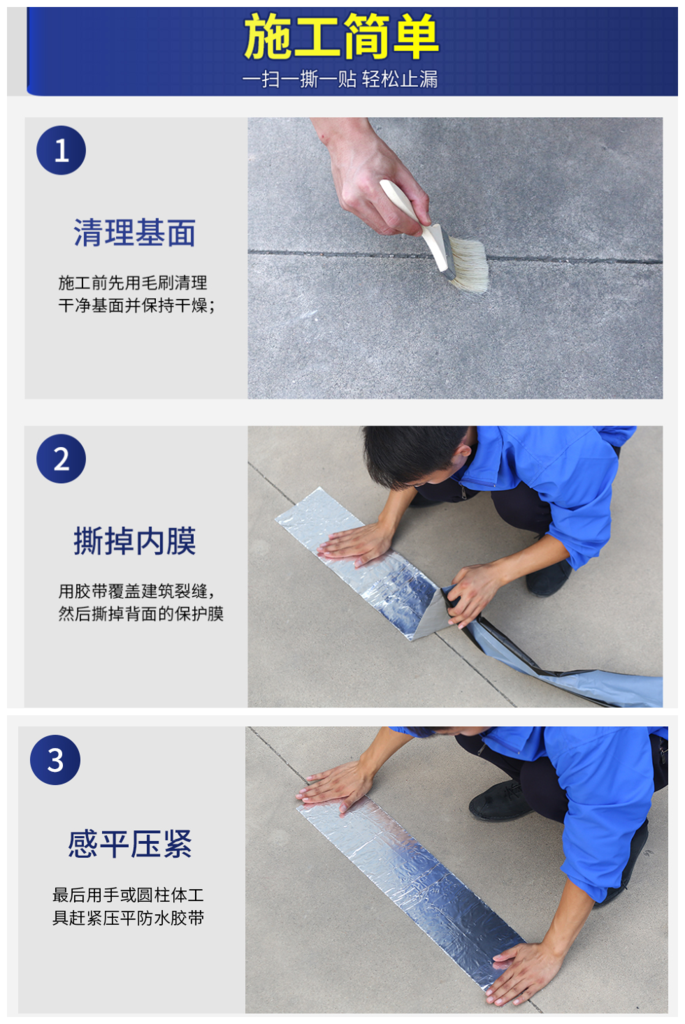 施工简单
一扫一撕一贴 轻松止漏

1
清理基面
施工前先用毛刷清理干净基面并保持干燥；

2
撕掉内膜
用胶带覆盖建筑裂缝，然后撕掉背面的保护膜

3
感平压紧
最后用手或圆柱体工具赶紧压平防水胶带