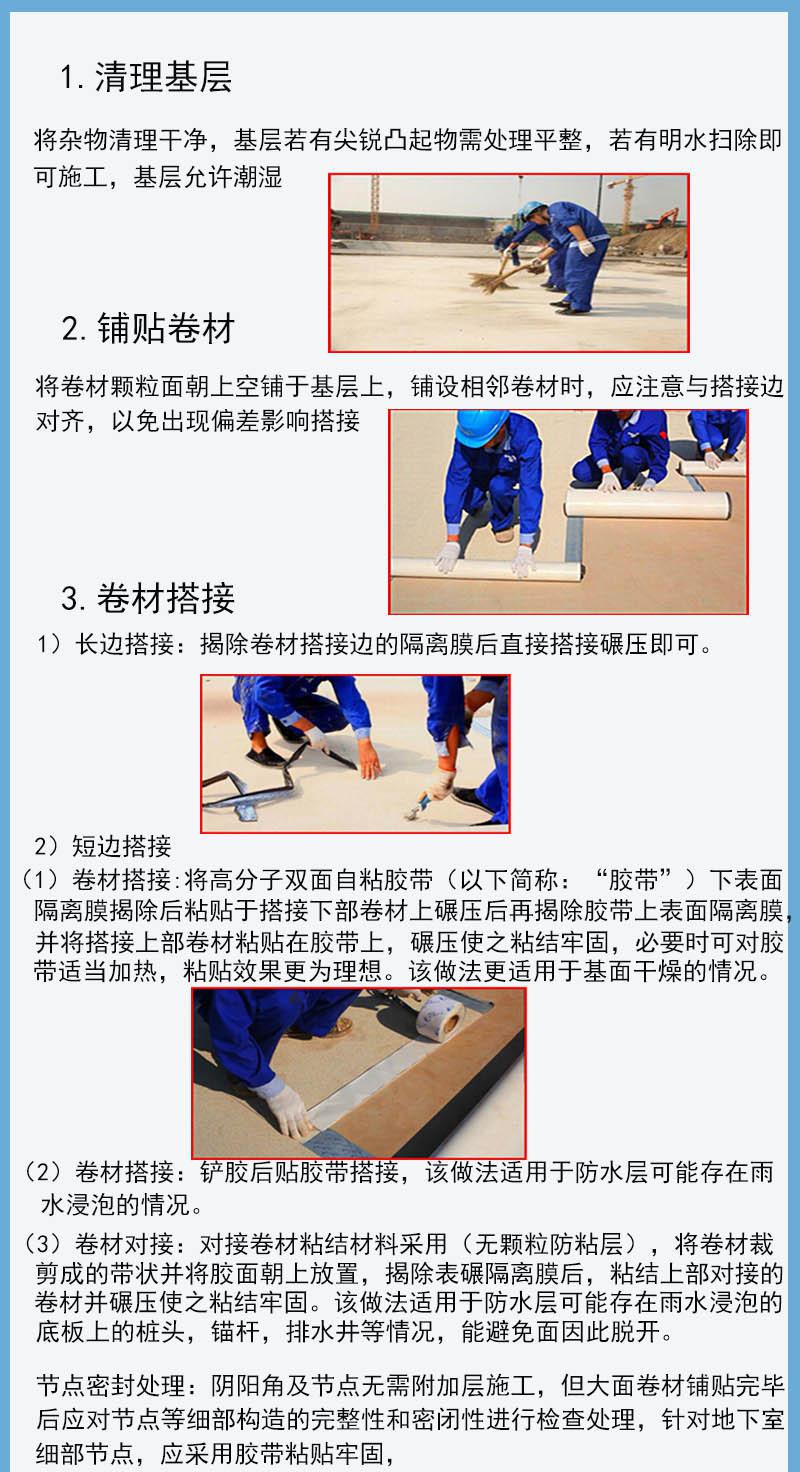 1. 清理基层

将杂物清理干净，基层若有尖锐凸起物需处理平整，若有明水扫除即可施工，基层允许潮湿

2. 铺贴卷材

将卷材颗粒面朝上空铺于基层上，铺设相邻卷材时，应注意与搭接边对齐，以免出现偏差影响搭接

3. 卷材搭接

1）长边搭接：揭除卷材搭接边的隔离膜后直接搭接碾压即可。

2）短边搭接

（1）卷材搭接:将高分子双面自粘胶带（以下简称：“胶带”）下表面隔离膜揭除后粘贴于搭接下部卷材上碾压后再揭除胶带上表面隔离膜，并将搭接上部卷材粘贴在胶带上，碾压使之粘结牢固，必要时可对胶带适当加热，粘贴效果更为理想。该做法更适用于基面干燥的情况。

（2）卷材搭接：铲胶后贴胶带搭接，该做法适用于防水层可能存在雨水浸泡的情况。

（3）卷材对接：对接卷材粘结材料采用（无颗粒防粘层），将卷材裁剪成的带状并将胶面朝上放置，揭除表碾隔离膜后，粘结上部对接的卷材并碾压使之粘结牢固。该做法适用于防水层可能存在雨水浸泡的底板上的桩头，锚杆，排水井等情况，能避免面因此脱开。

节点密封处理：阴阳角及节点无需附加层施工，但大面卷材铺贴完毕后应对节点等细部构造的完整性和密闭性进行检查处理，针对地下室细部节点，应采用胶带粘贴牢固，