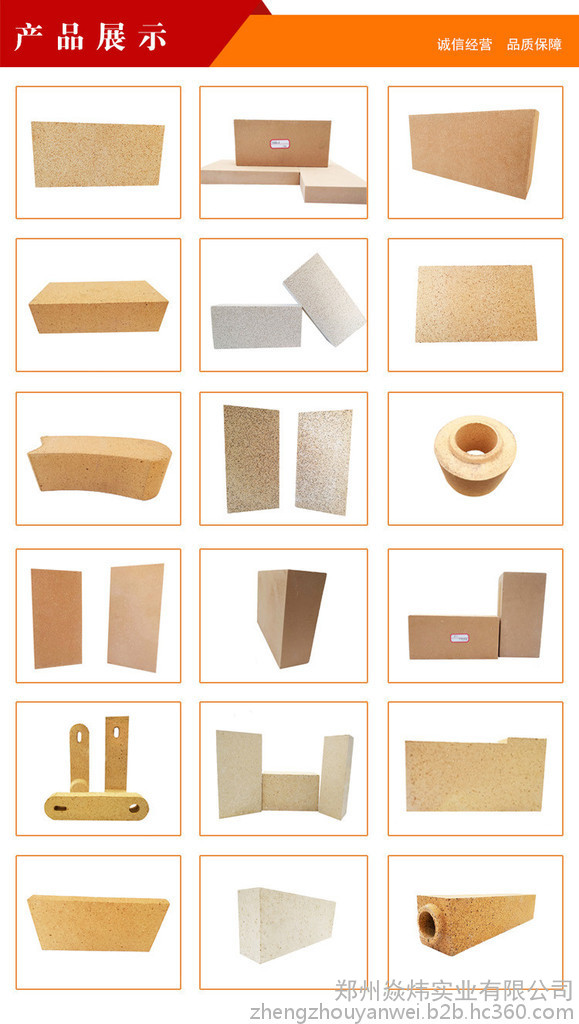 产品展示

诚信经营 品质保障

郑州焱炜实业有限公司
zhengzhouyanwei.b2b.hc360.com