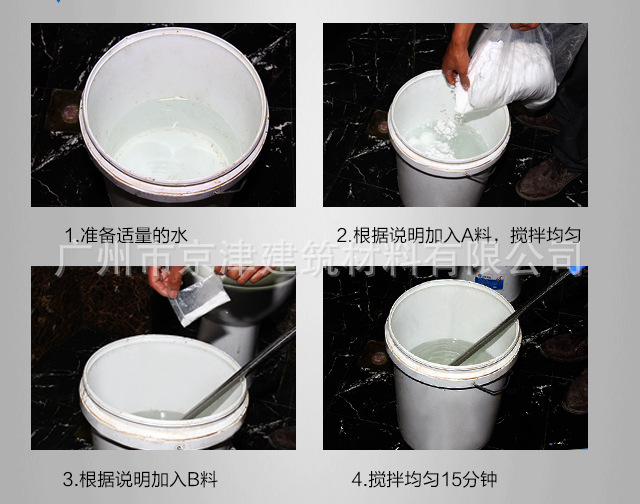 1.准备适量的水

2.根据说明加入A料，搅拌均匀

广州市京津建筑材料有限公司

3.根据说明加入B料

4.搅拌均匀15分钟