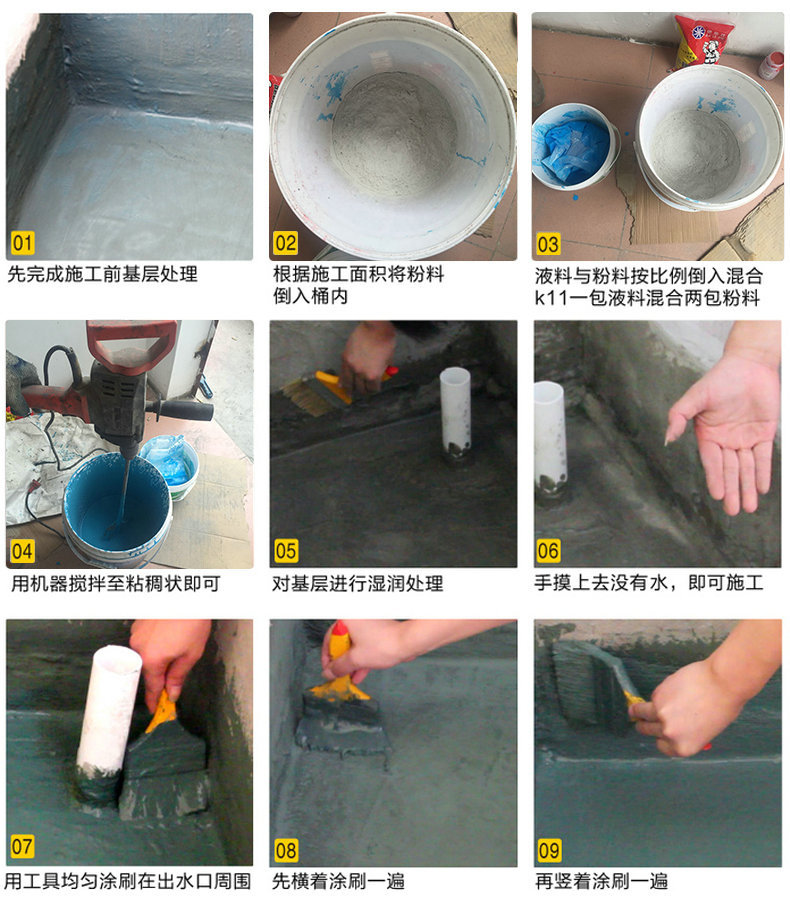 01
先完成施工前基层处理

02
根据施工面积将粉料倒入桶内

03
液料与粉料按比例倒入混合 k11一包液料混合两包粉料

04
用机器搅拌至粘稠状即可

05
对基层进行湿润处理

06
手摸上去没有水，即可施工

07
用工具均匀涂刷在出水口周围

08
先横着涂刷一遍

09
再竖着涂刷一遍