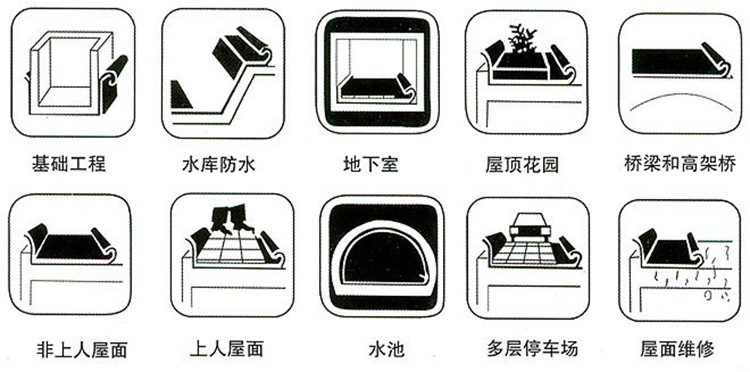 基础工程
水库防水
地下室
屋顶花园
桥梁和高架桥

非上人屋面
上人屋面
水池
多层停车场
屋面维修