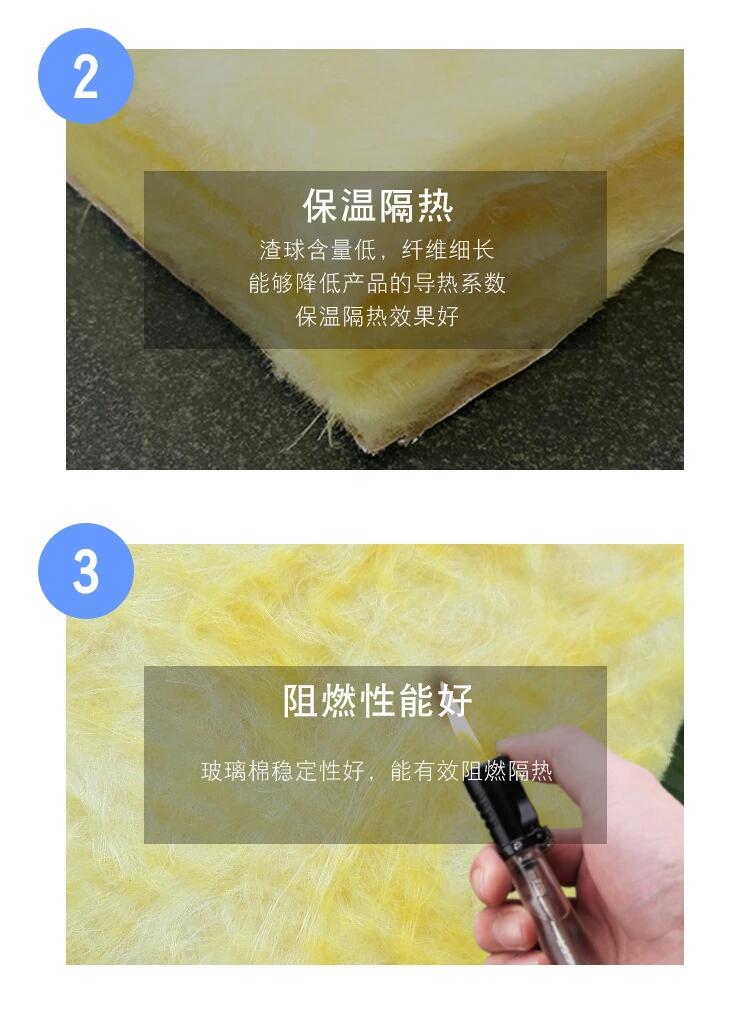 2

保温隔热

渣球含量低，纤维细长
能够降低产品的导热系数
保温隔热效果好

3

阻燃性能好

玻璃棉稳定性好，能有效阻燃隔热