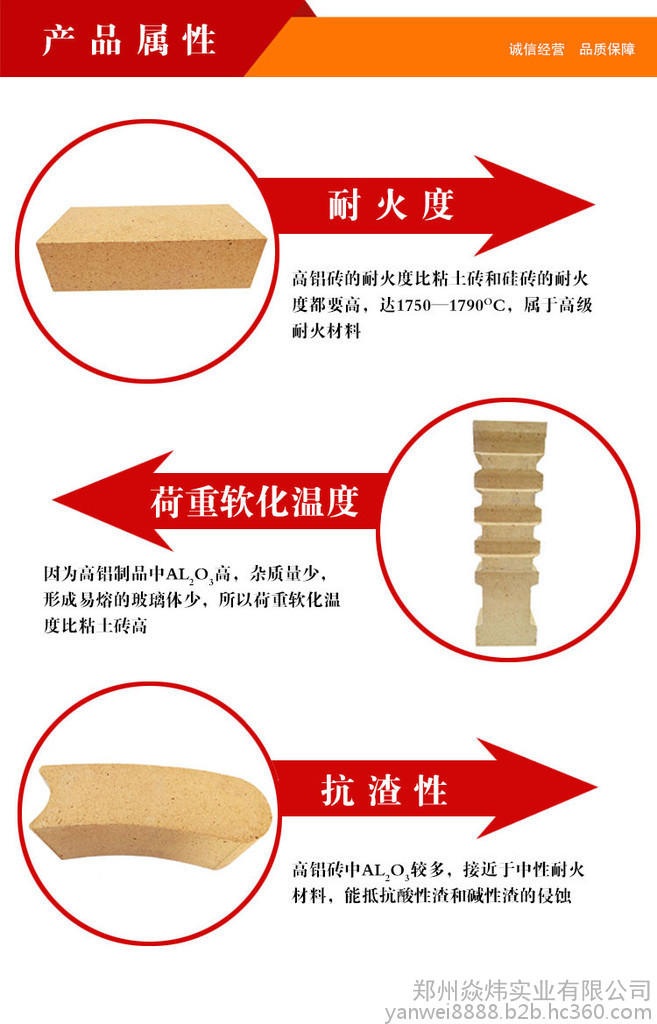 产品属性

诚信经营　品质保障

耐火度

高铝砖的耐火度比粘土砖和硅砖的耐火度都要高，达1750—1790°C，属于高级耐火材料

荷重软化温度

因为高铝制品中$AL_2O_3$高，杂质量少，形成易熔的玻璃体少，所以荷重软化温度比粘土砖高

抗渣性

高铝砖中$AL_2O_3$较多，接近于中性耐火材料，能抵抗酸性渣和碱性渣的侵蚀

郑州焱炜实业有限公司
yanwei8888.b2b.hc360.com