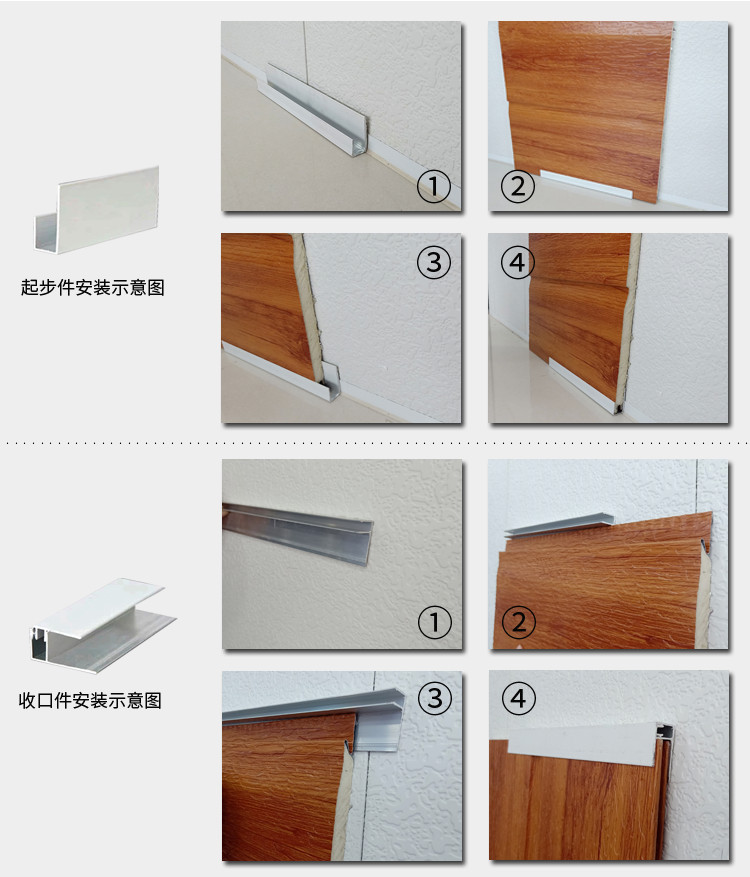 起步件安装示意图

①

②

③

④

收口件安装示意图

①

②

③

④