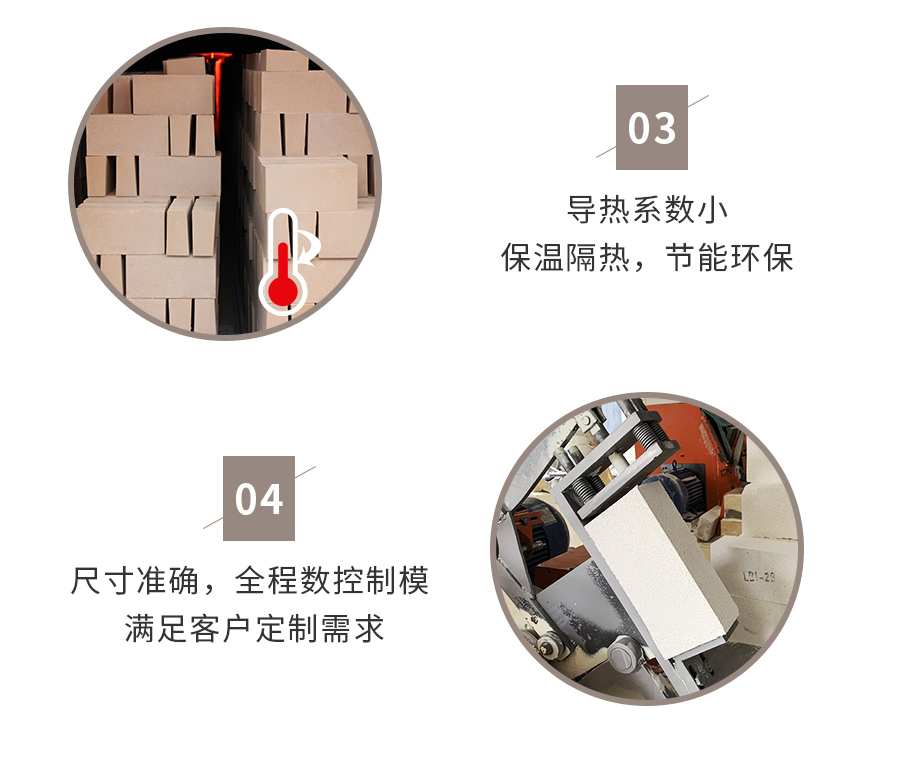 03

导热系数小
保温隔热，节能环保

04

尺寸准确，全程数控制模
满足客户定制需求

LD1-29