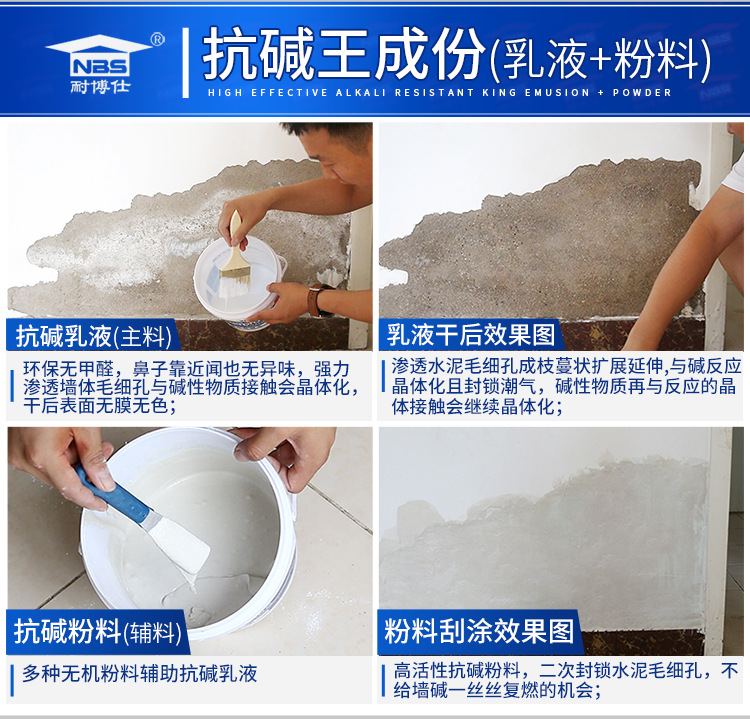 NBS®
耐博仕

抗碱王成份(乳液+粉料)
HIGH EFFECTIVE ALKALI RESISTANT KING EMUSION + POWDER

抗碱乳液(主料)

环保无甲醛，鼻子靠近闻也无异味，强力渗透墙体毛细孔与碱性物质接触会晶体化，干后表面无膜无色；

乳液干后效果图

渗透水泥毛细孔成枝蔓状扩展延伸,与碱反应晶体化且封锁潮气，碱性物质再与反应的晶体接触会继续晶体化；

抗碱粉料(辅料)

多种无机粉料辅助抗碱乳液

粉料刮涂效果图

高活性抗碱粉料，二次封锁水泥毛细孔，不给墙碱一丝丝复燃的机会；