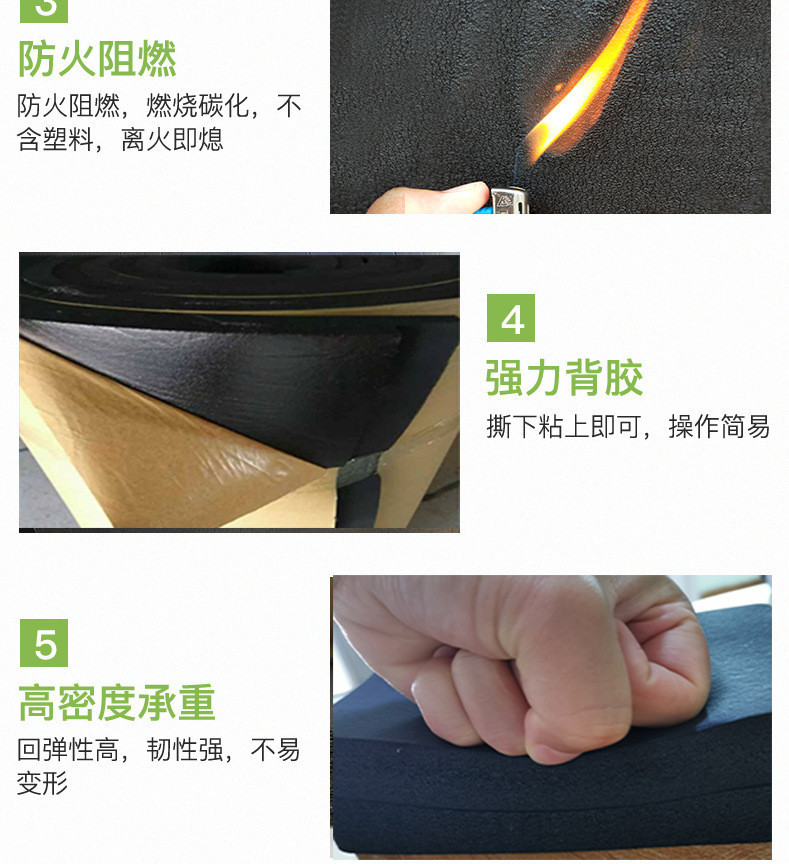 3

防火阻燃

防火阻燃，燃烧碳化，不含塑料，离火即熄

4

强力背胶

撕下粘上即可，操作简易

5

高密度承重

回弹性高，韧性强，不易变形