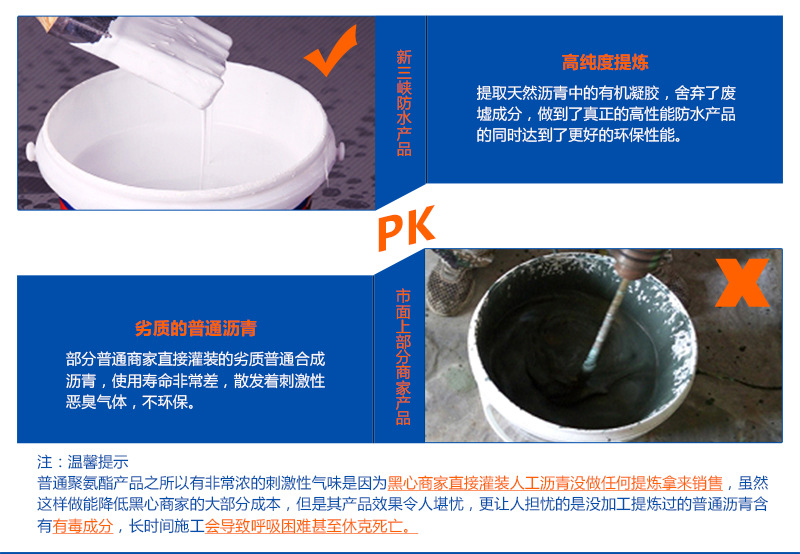 新三峡防水产品

高纯度提炼

提取天然沥青中的有机凝胶，舍弃了废墟成分，做到了真正的高性能防水产品的同时达到了更好的环保性能。

PK

劣质的普通沥青

部分普通商家直接灌装的劣质普通合成沥青，使用寿命非常差，散发着刺激性恶臭气体，不环保。

市面上部分商家产品

注：温馨提示
普通聚氨酯产品之所以有非常浓的刺激性气味是因为黑心商家直接灌装人工沥青没做任何提炼拿来销售，虽然这样做能降低黑心商家的大部分成本，但是其产品效果令人堪忧，更让人担忧的是没加工提炼过的普通沥青含有有毒成分，长时间施工会导致呼吸困难甚至休克死亡。