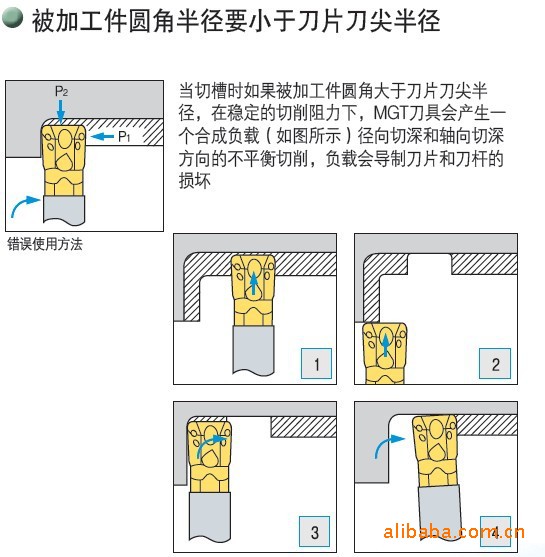 被加工件圆角半径要小于刀片刀尖半径

$P_2$

$P_1$

错误使用方法

当切槽时如果被加工件圆角大于刀片刀尖半径，在稳定的切削阻力下，MGT刀具会产生一个合成负载（如图所示）径向切深和轴向切深方向的不平衡切削，负载会导制刀片和刀杆的损坏

1

2

3

4

alibaba.com.cn