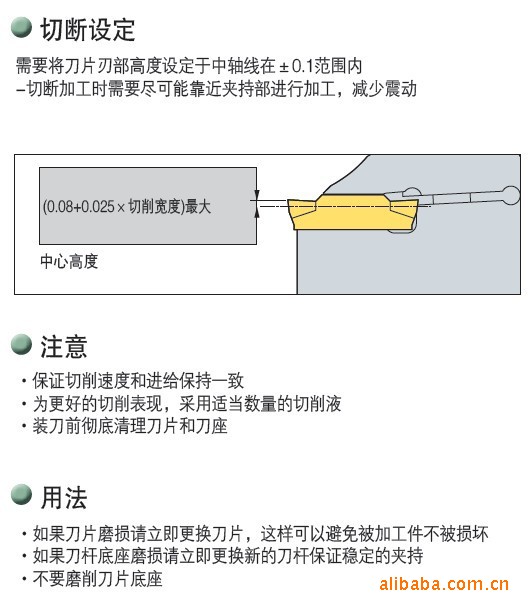 切断设定

需要将刀片刃部高度设定于中轴线在 ± 0.1范围内
–切断加工时需要尽可能靠近夹持部进行加工，减少震动

(0.08+0.025 × 切削宽度)最大

中心高度

注意

· 保证切削速度和进给保持一致
· 为更好的切削表现，采用适当数量的切削液
· 装刀前彻底清理刀片和刀座

用法

· 如果刀片磨损请立即更换刀片，这样可以避免被加工件不被损坏
· 如果刀杆底座磨损请立即更换新的刀杆保证稳定的夹持
· 不要磨削刀片底座

alibaba.com.cn