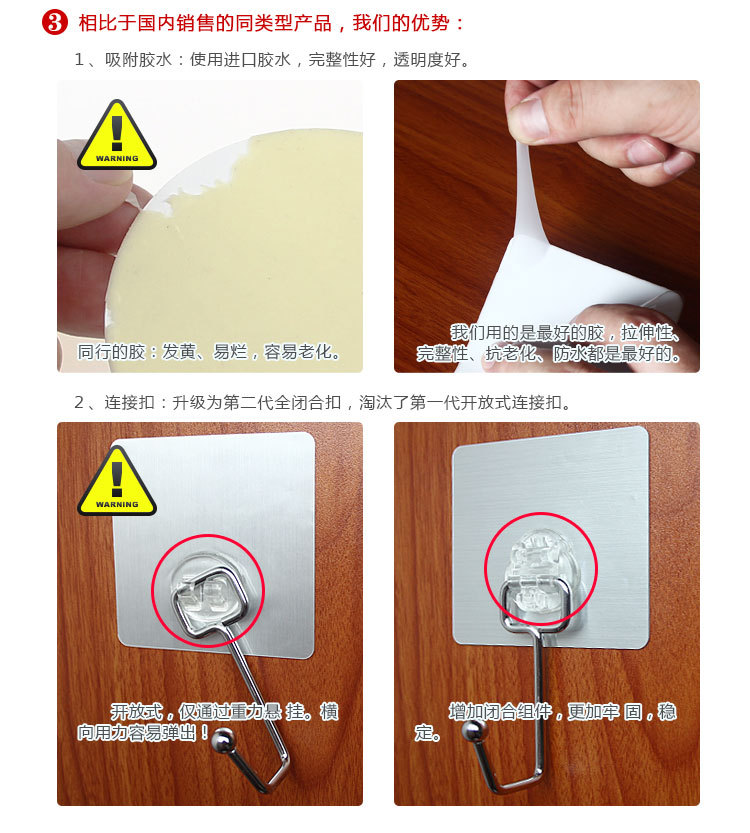 ❸ 相比于国内销售的同类型产品，我们的优势：

1、吸附胶水：使用进口胶水，完整性好，透明度好。

WARNING

同行的胶：发黄、易烂，容易老化。

我们用的是最好的胶，拉伸性、完整性、抗老化、防水都是最好的。

2、连接扣：升级为第二代全闭合扣，淘汰了第一代开放式连接扣。

WARNING

开放式，仅通过重力悬 挂。横向用力容易弹出！

增加闭合组件，更加牢 固，稳定。