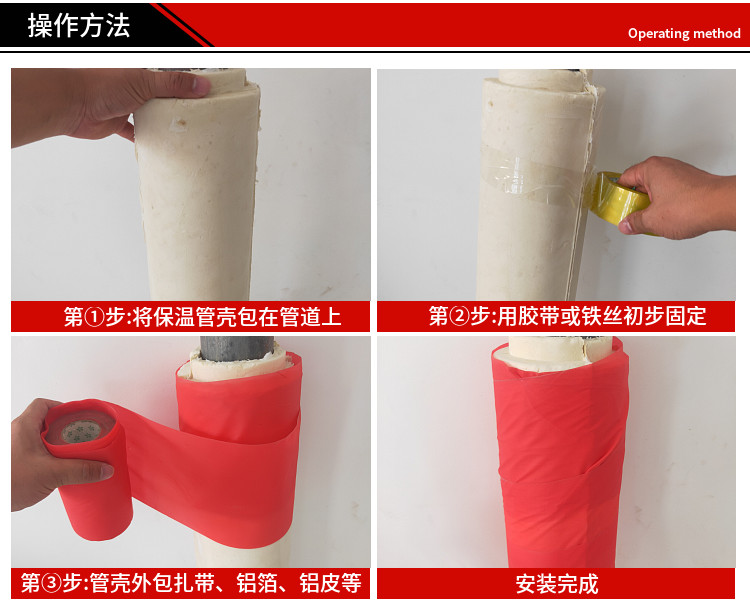 操作方法

Operating method

第①步:将保温管壳包在管道上

第②步:用胶带或铁丝初步固定

第③步:管壳外包扎带、铝箔、铝皮等

安装完成