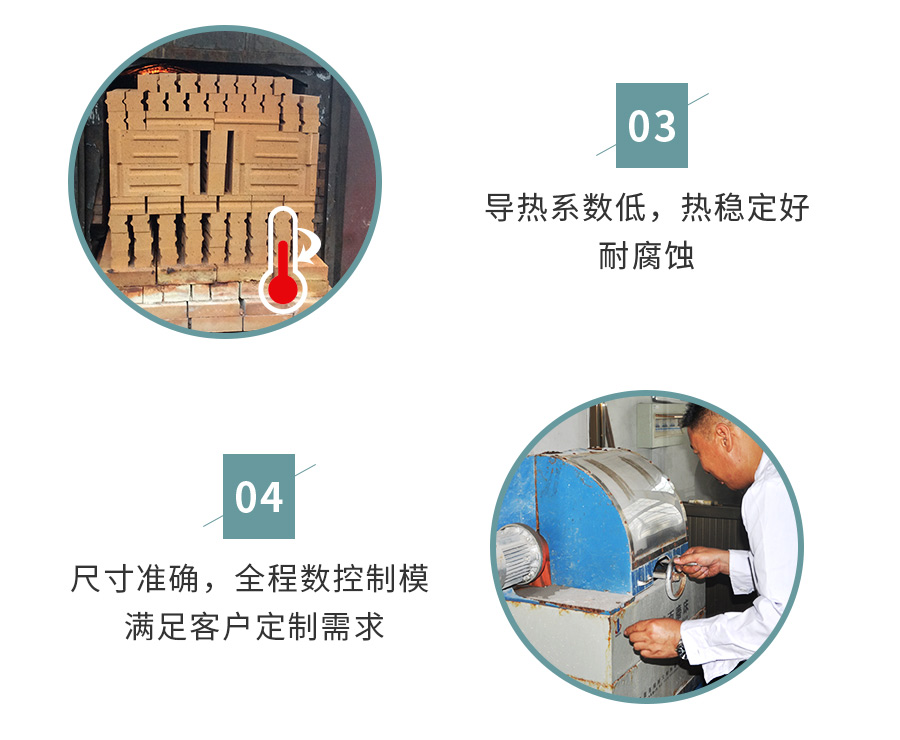 03

导热系数低，热稳定好
耐腐蚀

04

尺寸准确，全程数控制模
满足客户定制需求