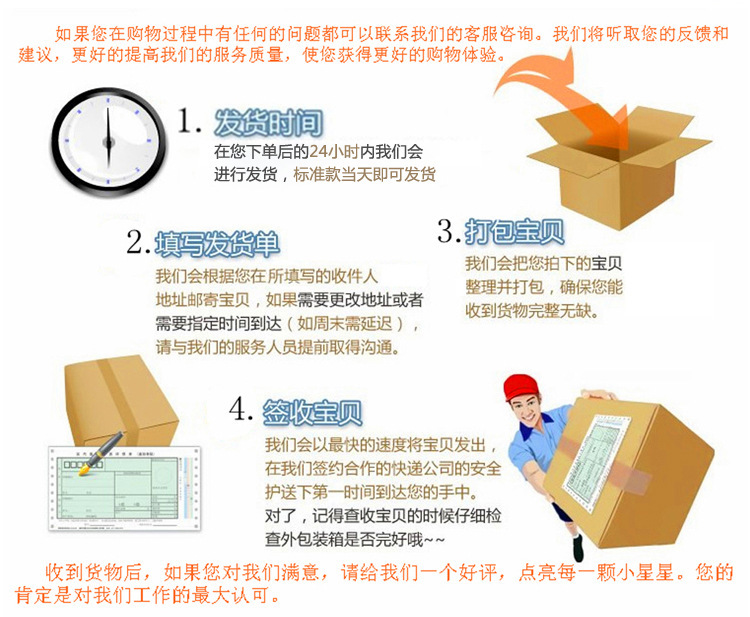 如果您在购物过程中有任何的问题都可以联系我们的客服咨询。我们将听取您的反馈和建议，更好的提高我们的服务质量，使您获得更好的购物体验。

1. 发货时间

在您下单后的24小时内我们会进行发货，标准款当天即可发货

2. 填写发货单

我们会根据您在所填写的收件人地址邮寄宝贝，如果需要更改地址或者需要指定时间到达（如周末需延迟），请与我们的服务人员提前取得沟通。

3. 打包宝贝

我们会把您拍下的宝贝整理并打包，确保您能收到货物完整无缺。

4. 签收宝贝

我们会以最快的速度将宝贝发出，在我们签约合作的快递公司的安全护送下第一时间到达您的手中。
对了，记得查收宝贝的时候仔细检查外包装箱是否完好哦~~

收到货物后，如果您对我们满意，请给我们一个好评，点亮每一颗小星星。您的肯定是对我们工作的最大认可。