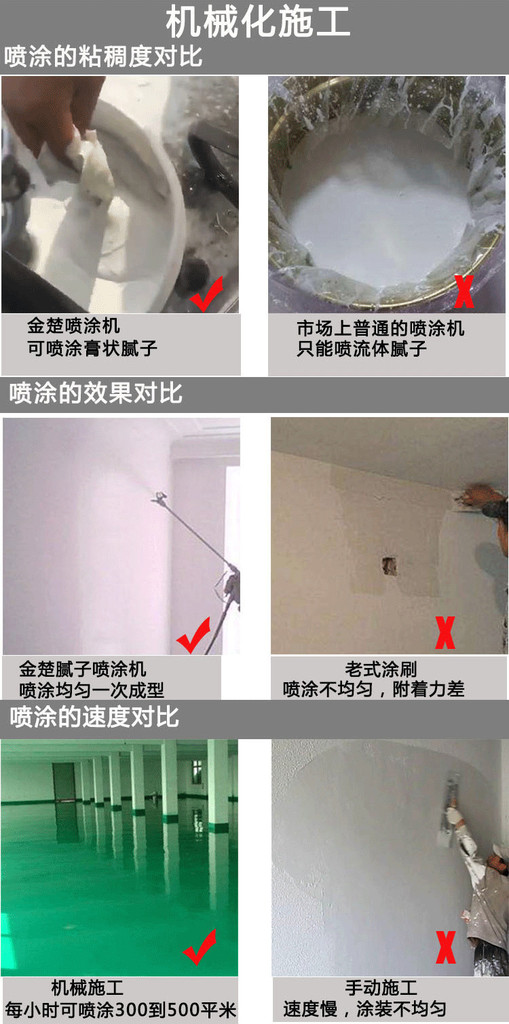 机械化施工

喷涂的粘稠度对比

金楚喷涂机
可喷涂膏状腻子

市场上普通的喷涂机
只能喷流体腻子

喷涂的效果对比

金楚腻子喷涂机
喷涂均匀一次成型

老式涂刷
喷涂不均匀，附着力差

喷涂的速度对比

机械施工
每小时可喷涂300到500平米

手动施工
速度慢，涂装不均匀