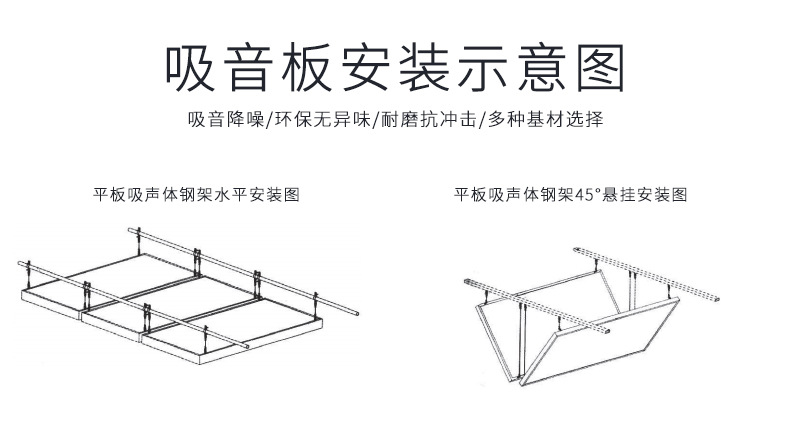 吸音板安装示意图

吸音降噪/环保无异味/耐磨抗冲击/多种基材选择

平板吸声体钢架水平安装图

平板吸声体钢架45°悬挂安装图