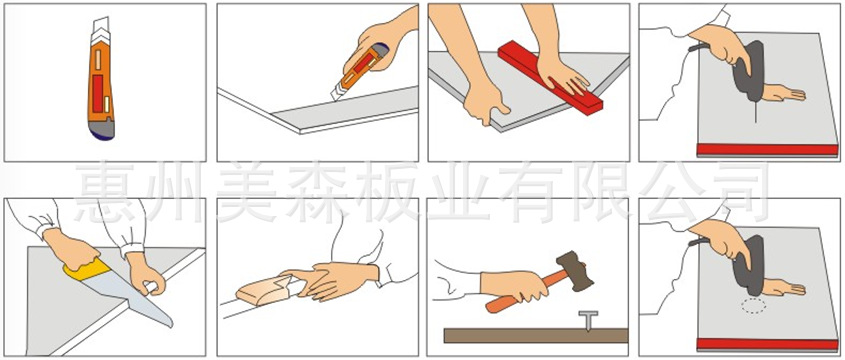 惠州美森板业有限公司