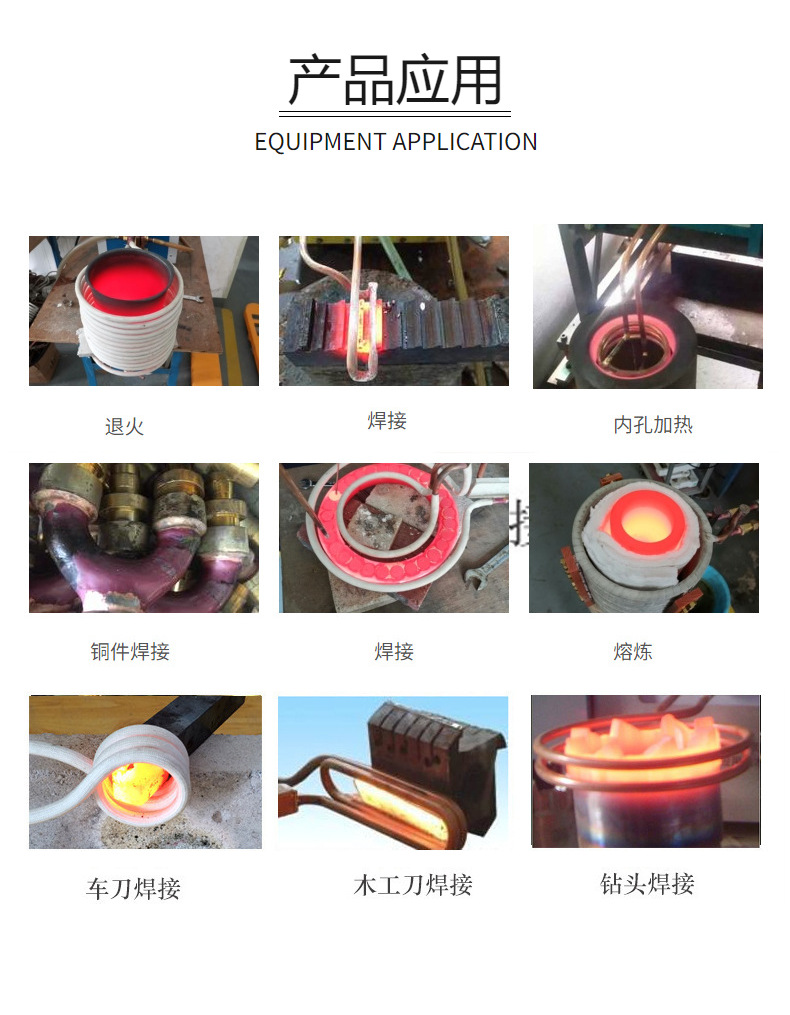 产品应用
EQUIPMENT APPLICATION

退火

焊接

内孔加热

铜件焊接

焊接

熔炼

车刀焊接

木工刀焊接

钻头焊接