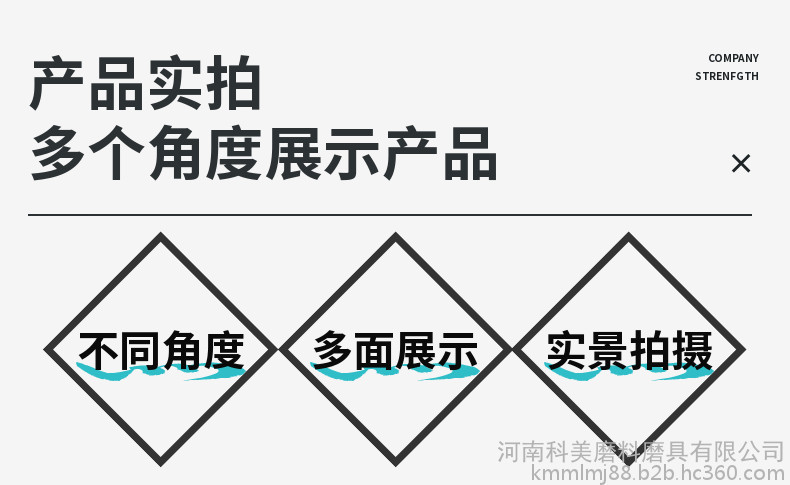 产品实拍
多个角度展示产品

COMPANY
STRENFGTH

×

不同角度

多面展示

实景拍摄

河南科美磨料磨具有限公司
kmmlmj88.b2b.hc360.com