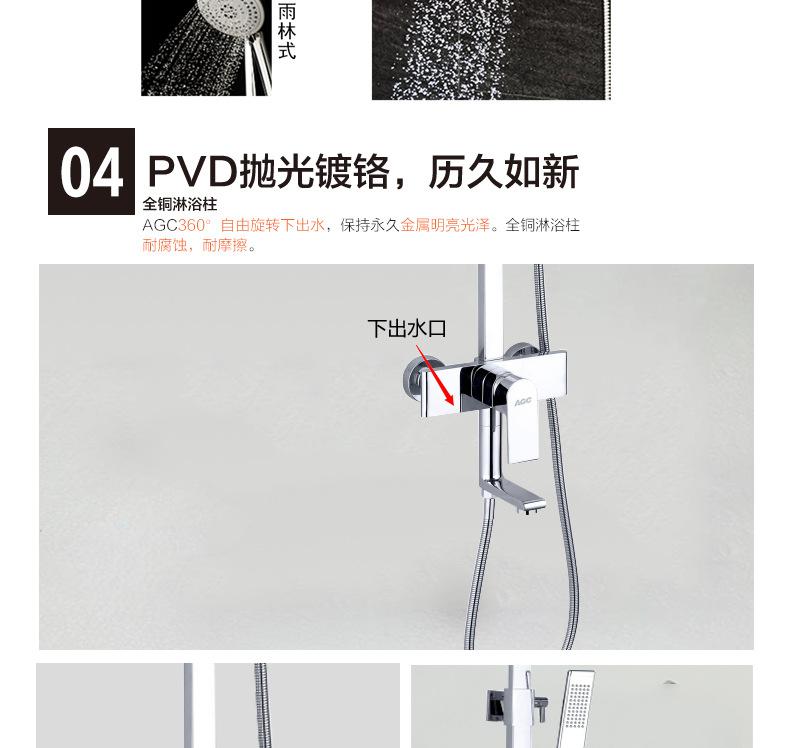 雨林式

04 PVD抛光镀铬，历久如新

全铜淋浴柱

AGC360° 自由旋转下出水，保持永久金属明亮光泽。全铜淋浴柱耐腐蚀，耐摩擦。

下出水口

AGC