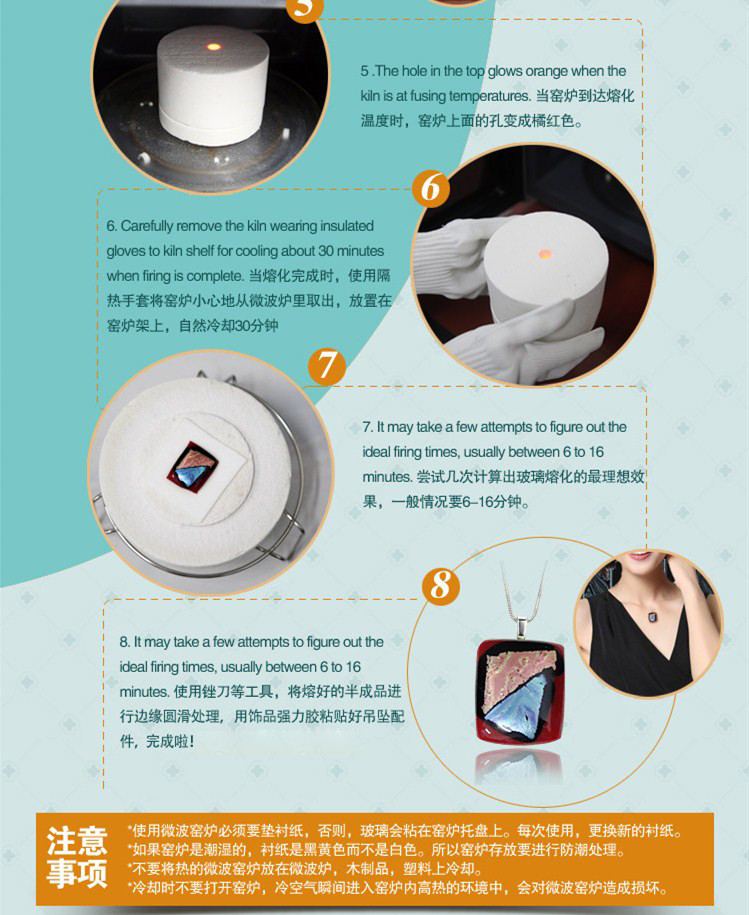 5

5 .The hole in the top glows orange when the kiln is at fusing temperatures. 当窑炉到达熔化温度时，窑炉上面的孔变成橘红色。

6

6. Carefully remove the kiln wearing insulated gloves to kiln shelf for cooling about 30 minutes when firing is complete. 当熔化完成时，使用隔热手套将窑炉小心地从微波炉里取出，放置在窑炉架上，自然冷却30分钟

7

7. It may take a few attempts to figure out the ideal firing times, usually between 6 to 16 minutes. 尝试几次计算出玻璃熔化的最理想效果，一般情况要6–16分钟。

8

8. It may take a few attempts to figure out the ideal firing times, usually between 6 to 16 minutes. 使用锉刀等工具，将熔好的半成品进行边缘圆滑处理，用饰品强力胶粘贴好吊坠配件，完成啦！

注意事项

*使用微波窑炉必须要垫衬纸，否则，玻璃会粘在窑炉托盘上。每次使用，更换新的衬纸。
*如果窑炉是潮湿的，衬纸是黑黄色而不是白色。所以窑炉存放要进行防潮处理。
*不要将热的微波窑炉放在微波炉，木制品，塑料上冷却。
*冷却时不要打开窑炉，冷空气瞬间进入窑炉内高热的环境中，会对微波窑炉造成损坏。